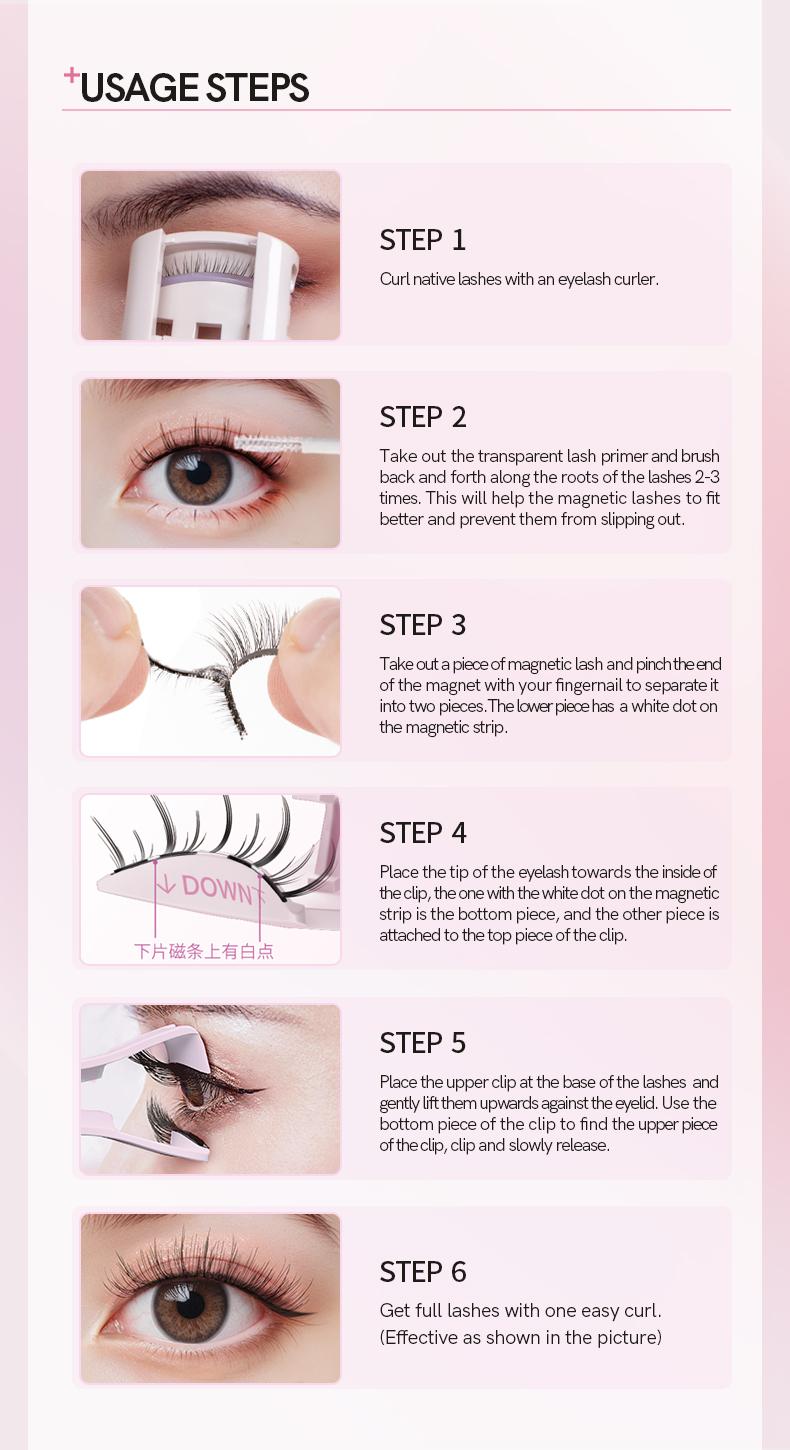 +USAGE STEPS

STEP 1

Curl native lashes with an eyelash curler.

STEP 2

Take out the transparent lash primer and brush back and forth along the roots of the lashes 2-3 times. This will help the magnetic lashes to fit better and prevent them from slipping out.

STEP 3

Take out a piece of magnetic lash and pinch the end of the magnet with your fingernail to separate it into two pieces. The lower piece has a white dot on the magnetic strip.

↓ DOWN

下片磁条上有白点

STEP 4

Place the tip of the eyelash towards the inside of the clip, the one with the white dot on the magnetic strip is the bottom piece, and the other piece is attached to the top piece of the clip.

STEP 5

Place the upper clip at the base of the lashes and gently lift them upwards against the eyelid. Use the bottom piece of the clip to find the upper piece of the clip, clip and slowly release.

STEP 6

Get full lashes with one easy curl.
(Effective as shown in the picture)