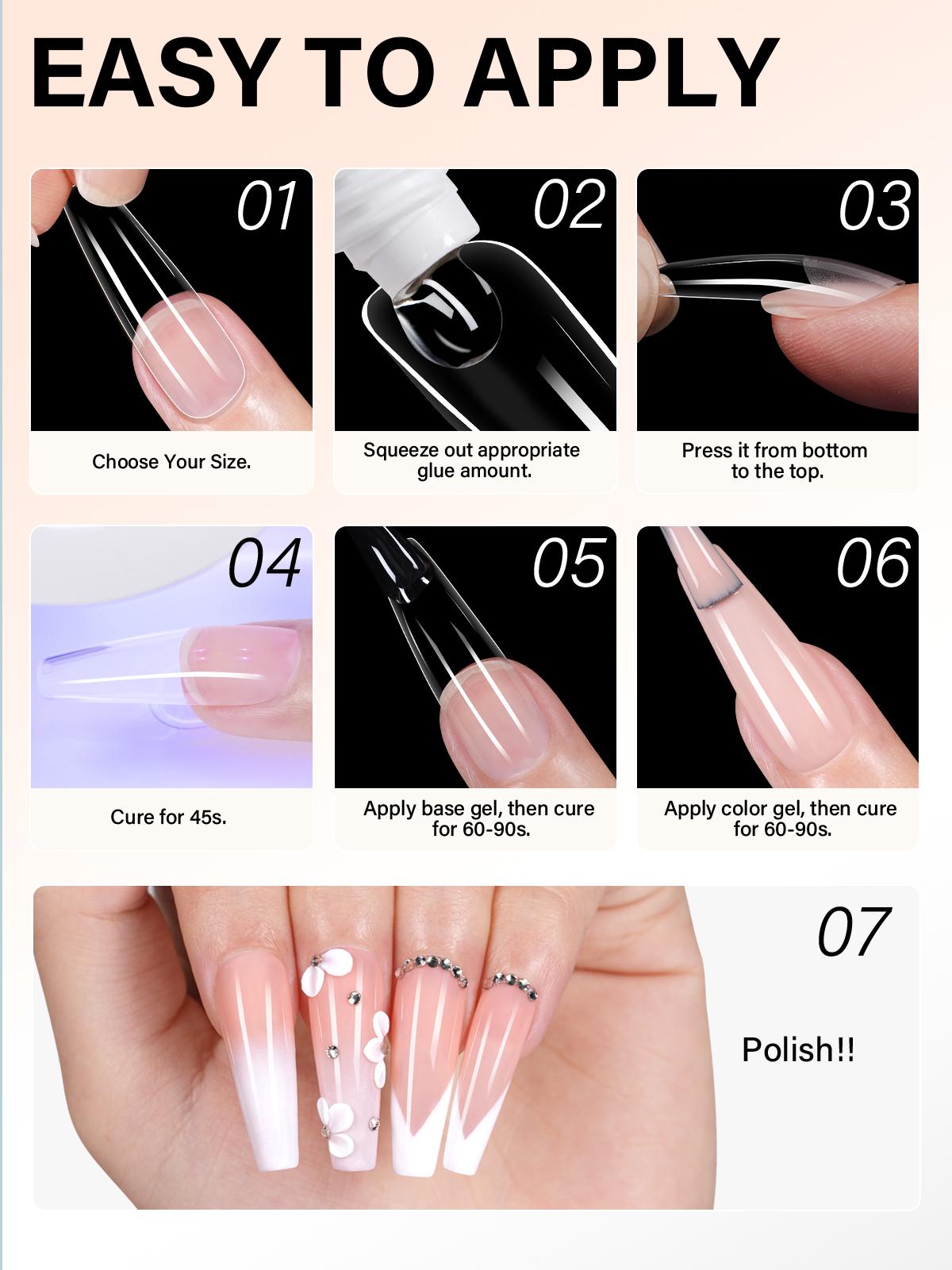 EASY TO APPLY

01

Choose Your Size.

02

Squeeze out appropriate glue amount.

03

Press it from bottom to the top.

04

Cure for 45s.

05

Apply base gel, then cure for 60-90s.

06

Apply color gel, then cure for 60-90s.

07

Polish!!