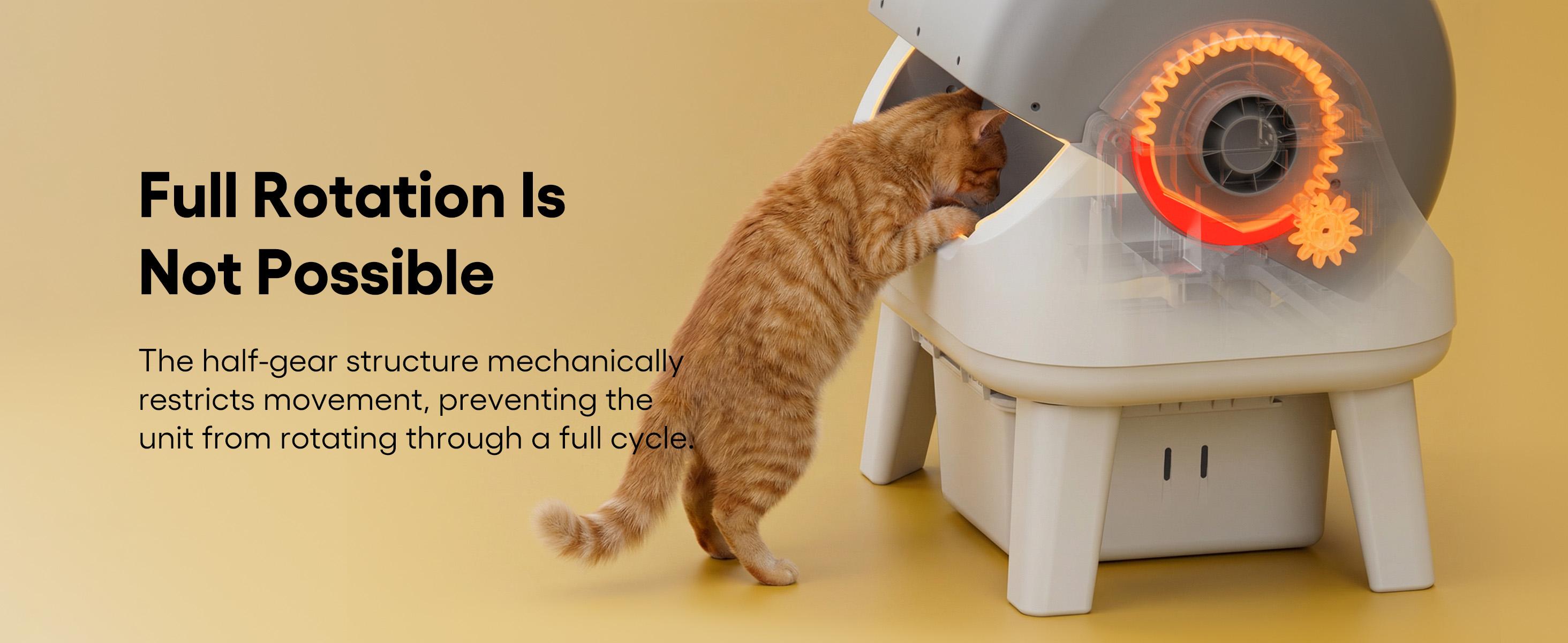 Full Rotation Is Not Possible

The half-gear structure mechanically restricts movement, preventing the unit from rotating through a full cycle.