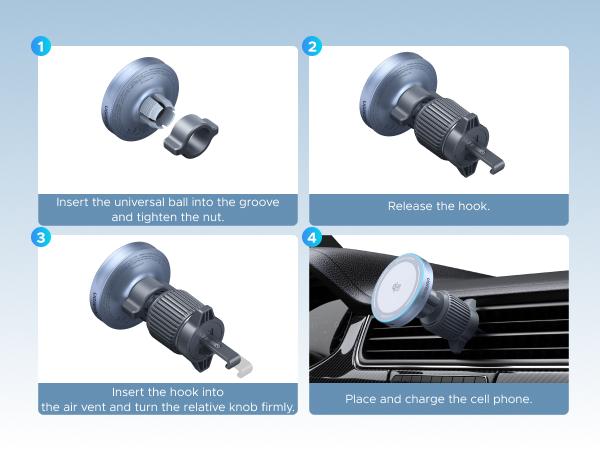 1
Insert the universal ball into the groove and tighten the nut.

2
Release the hook.

3
Insert the hook into the air vent and turn the relative knob firmly.

4
Place and charge the cell phone.