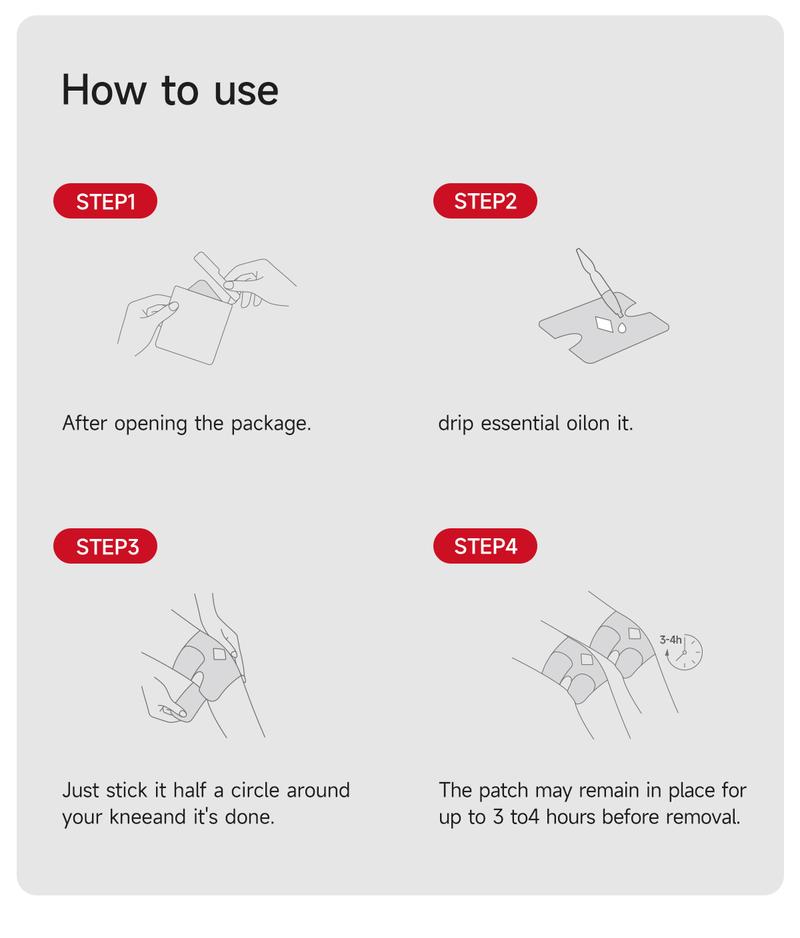 How to use

STEP1

After opening the package.

STEP2

drip essential oilon it.

STEP3

Just stick it half a circle around your kneeand it's done.

STEP4

3-4h

The patch may remain in place for up to 3 to4 hours before removal.