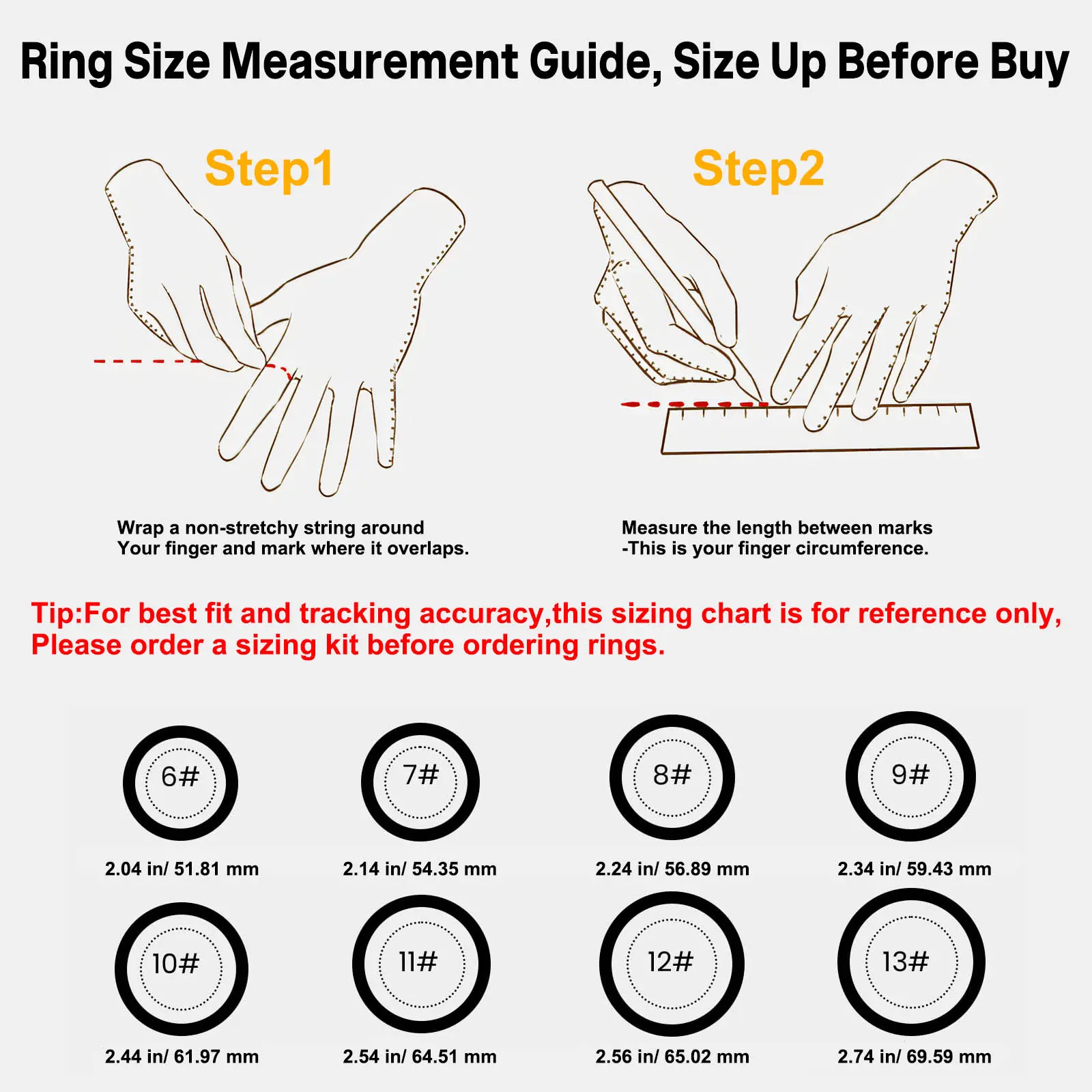 Ring Size Measurement Guide, Size Up Before Buy

Step1

Wrap a non-stretchy string around Your finger and mark where it overlaps.

Step2

Measure the length between marks -This is your finger circumference.

Tip:For best fit and tracking accuracy,this sizing chart is for reference only, Please order a sizing kit before ordering rings.

6#
2.04 in/ 51.81 mm

7#
2.14 in/ 54.35 mm

8#
2.24 in/ 56.89 mm

9#
2.34 in/ 59.43 mm

10#
2.44 in/ 61.97 mm

11#
2.54 in/ 64.51 mm

12#
2.56 in/ 65.02 mm

13#
2.74 in/ 69.59 mm