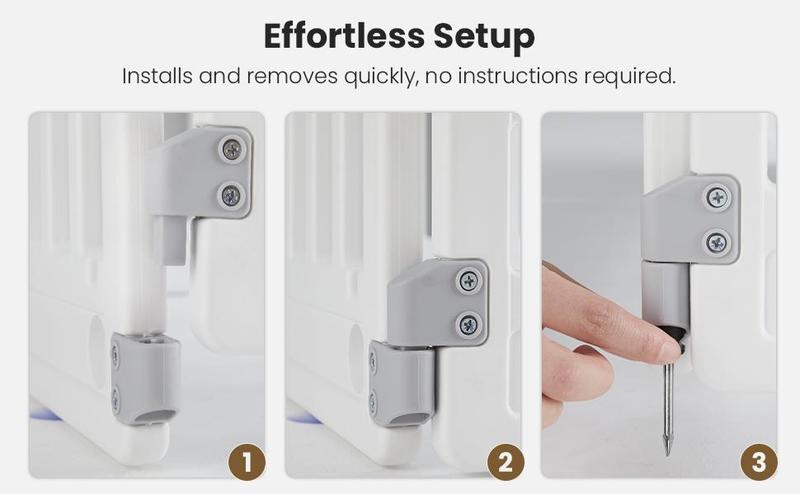 Effortless Setup

Installs and removes quickly, no instructions required.

1

2

3