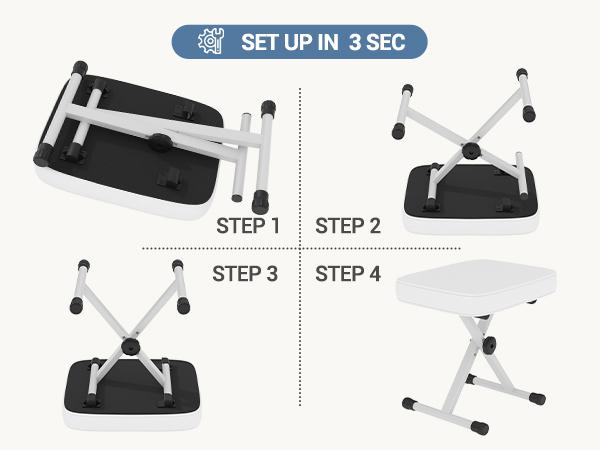 SET UP IN 3 SEC

STEP 1

STEP 2

STEP 3

STEP 4