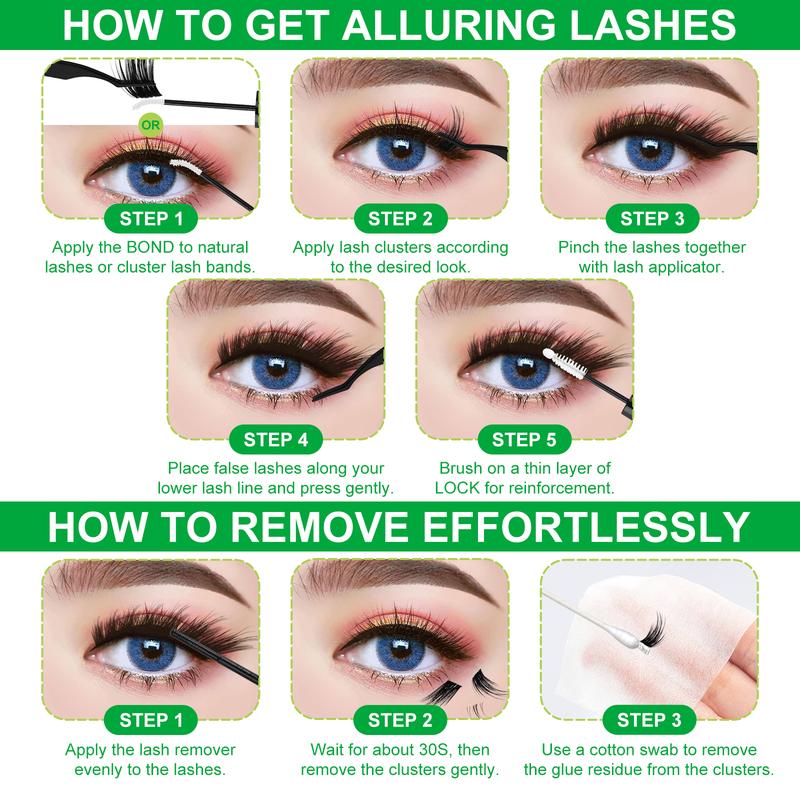 HOW TO GET ALLURING LASHES

OR

STEP 1
Apply the BOND to natural lashes or cluster lash bands.

STEP 2
Apply lash clusters according to the desired look.

STEP 3
Pinch the lashes together with lash applicator.

STEP 4
Place false lashes along your lower lash line and press gently.

STEP 5
Brush on a thin layer of LOCK for reinforcement.

HOW TO REMOVE EFFORTLESSLY

STEP 1
Apply the lash remover evenly to the lashes.

STEP 2
Wait for about 30S, then remove the clusters gently.

STEP 3
Use a cotton swab to remove the glue residue from the clusters.