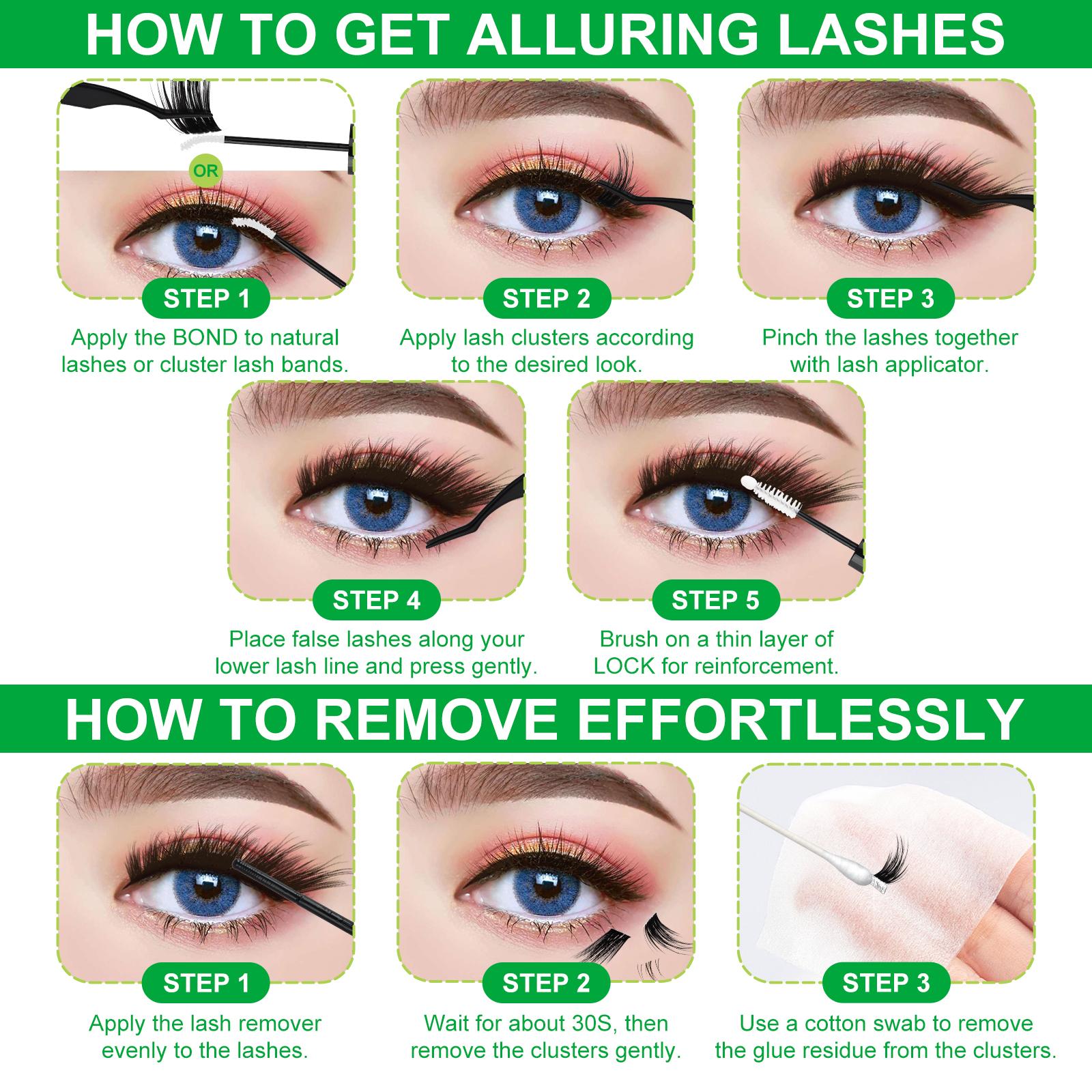 HOW TO GET ALLURING LASHES

OR

STEP 1
Apply the BOND to natural lashes or cluster lash bands.

STEP 2
Apply lash clusters according to the desired look.

STEP 3
Pinch the lashes together with lash applicator.

STEP 4
Place false lashes along your lower lash line and press gently.

STEP 5
Brush on a thin layer of LOCK for reinforcement.

HOW TO REMOVE EFFORTLESSLY

STEP 1
Apply the lash remover evenly to the lashes.

STEP 2
Wait for about 30S, then remove the clusters gently.

STEP 3
Use a cotton swab to remove the glue residue from the clusters.