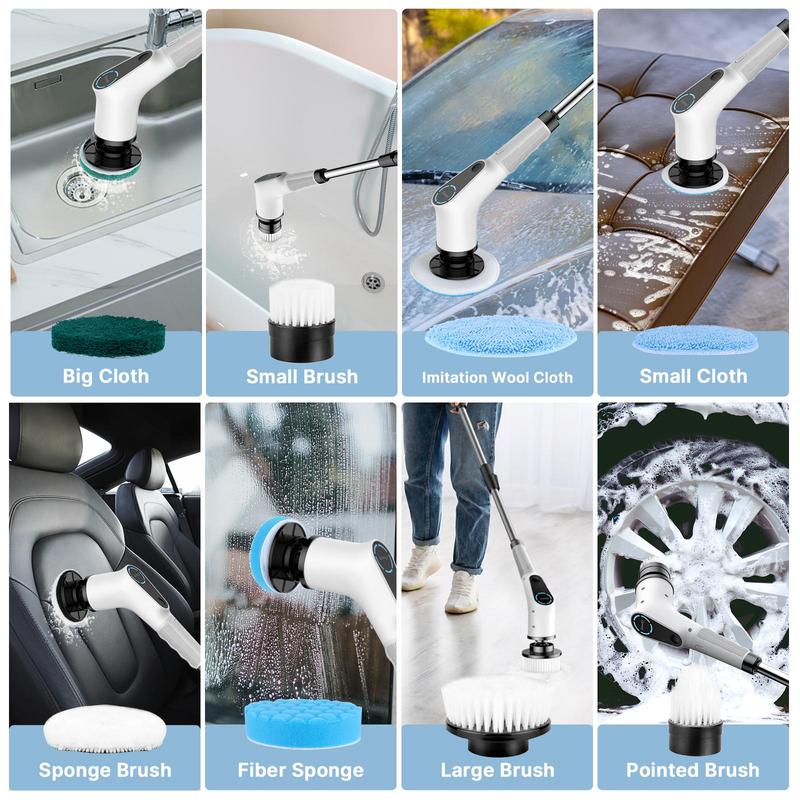 Big Cloth

Small Brush

Imitation Wool Cloth

Small Cloth

Sponge Brush

Fiber Sponge

Large Brush

Pointed Brush