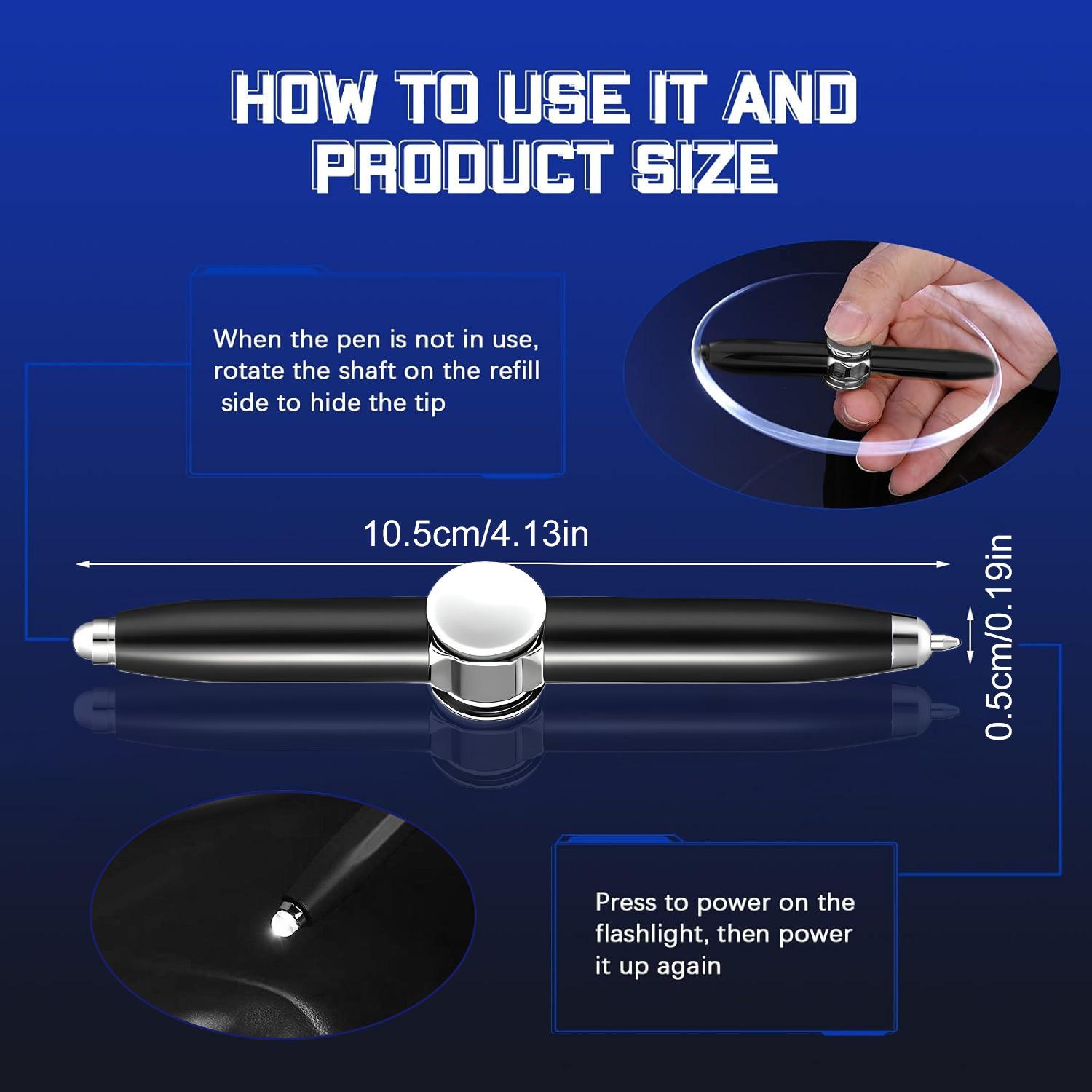 HOW TO USE IT AND PRODUCT SIZE

When the pen is not in use, rotate the shaft on the refill side to hide the tip

10.5cm/4.13in

0.5cm/0.19in

Press to power on the flashlight, then power it up again