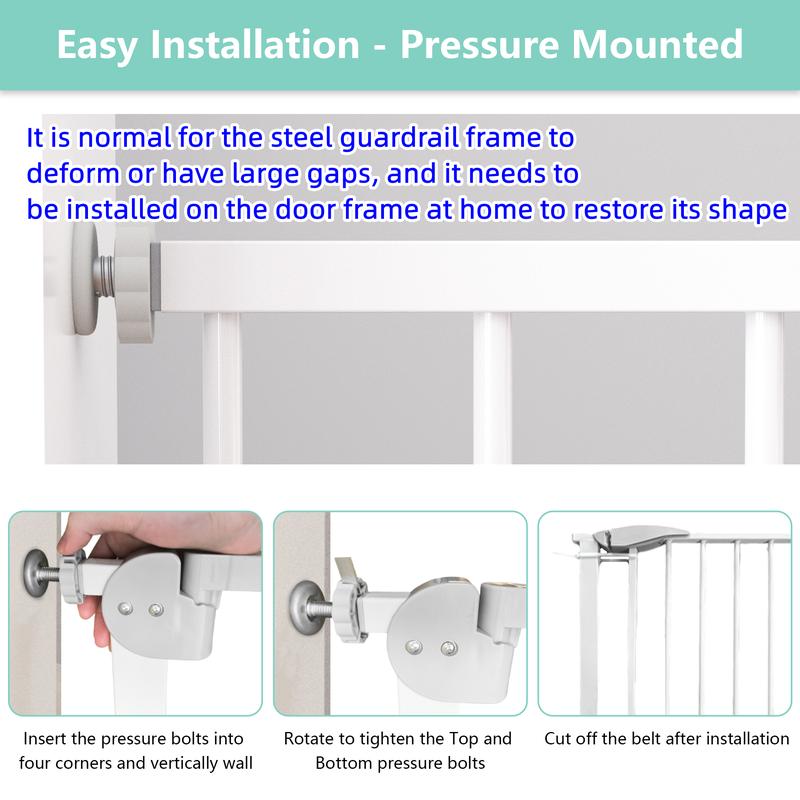 Easy Installation - Pressure Mounted

It is normal for the steel guardrail frame to deform or have large gaps, and it needs to be installed on the door frame at home to restore its shape

Insert the pressure bolts into four corners and vertically wall

Rotate to tighten the Top and Bottom pressure bolts

Cut off the belt after installation