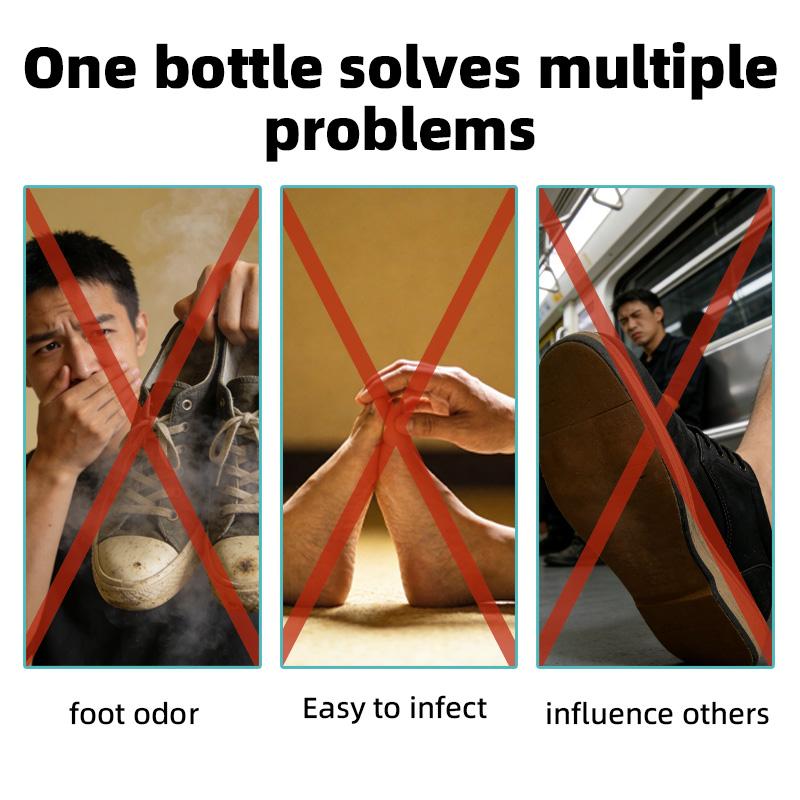 One bottle solves multiple problems

foot odor

Easy to infect

influence others