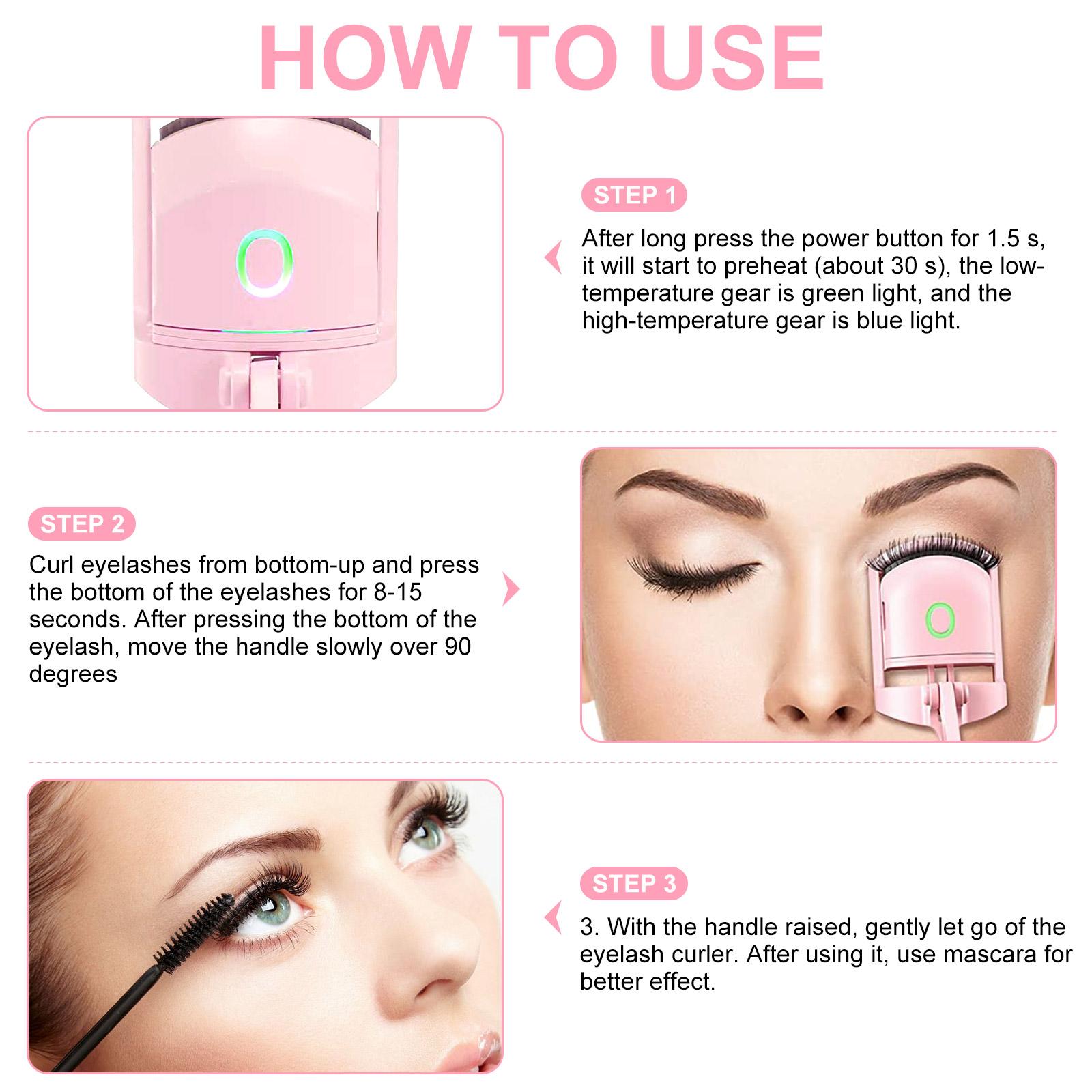 HOW TO USE

STEP 1

After long press the power button for 1.5 s, it will start to preheat (about 30 s), the low-temperature gear is green light, and the high-temperature gear is blue light.

STEP 2

Curl eyelashes from bottom-up and press the bottom of the eyelashes for 8-15 seconds. After pressing the bottom of the eyelash, move the handle slowly over 90 degrees

STEP 3

3. With the handle raised, gently let go of the eyelash curler. After using it, use mascara for better effect.