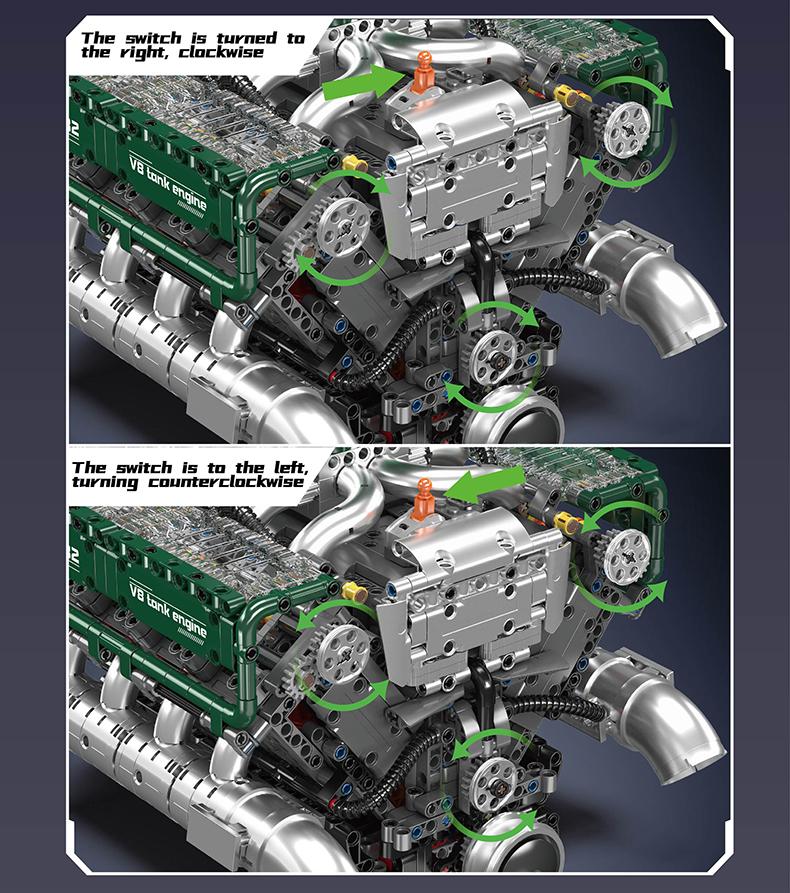 The switch is turned to the right, clockwise

V8 tank engine

The switch is to the left, turning counterclockwise

V8 tank engine