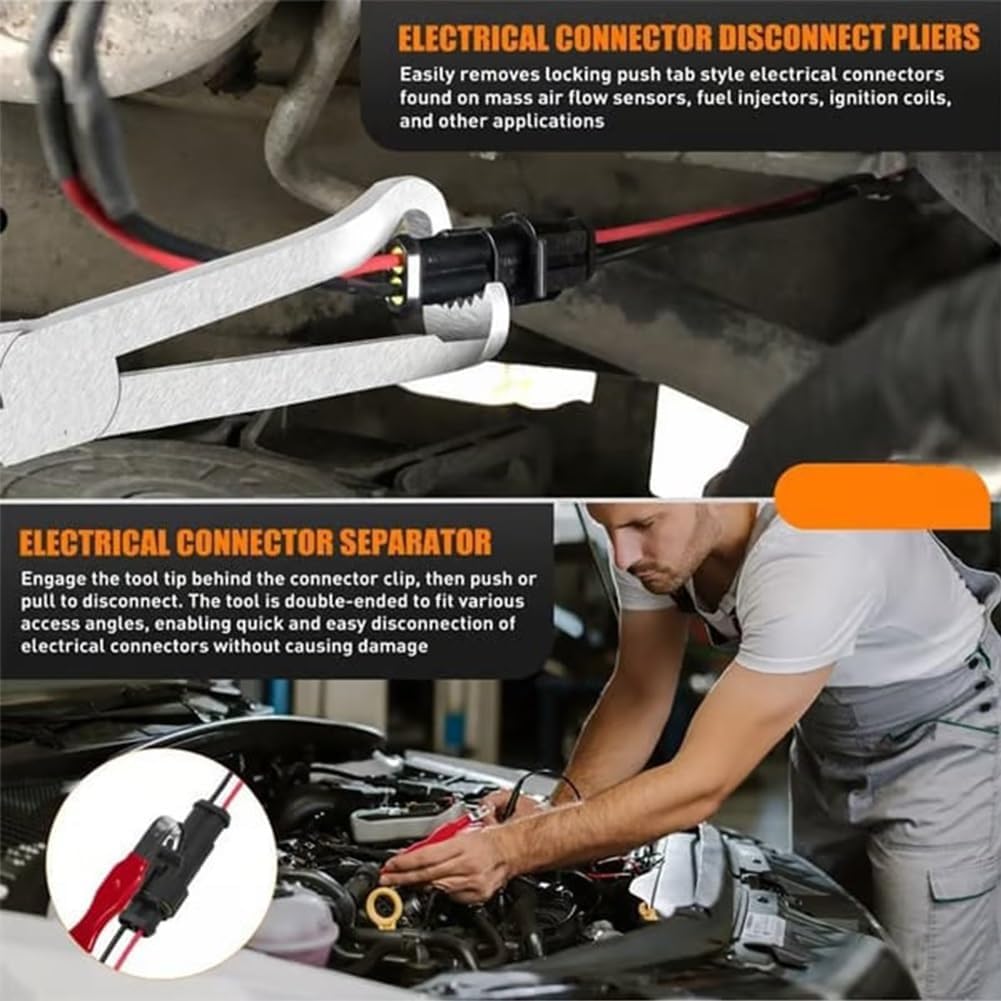 ELECTRICAL CONNECTOR DISCONNECT PLIERS

Easily removes locking push tab style electrical connectors found on mass air flow sensors, fuel injectors, ignition coils, and other applications

ELECTRICAL CONNECTOR SEPARATOR

Engage the tool tip behind the connector clip, then push or pull to disconnect. The tool is double-ended to fit various access angles, enabling quick and easy disconnection of electrical connectors without causing damage