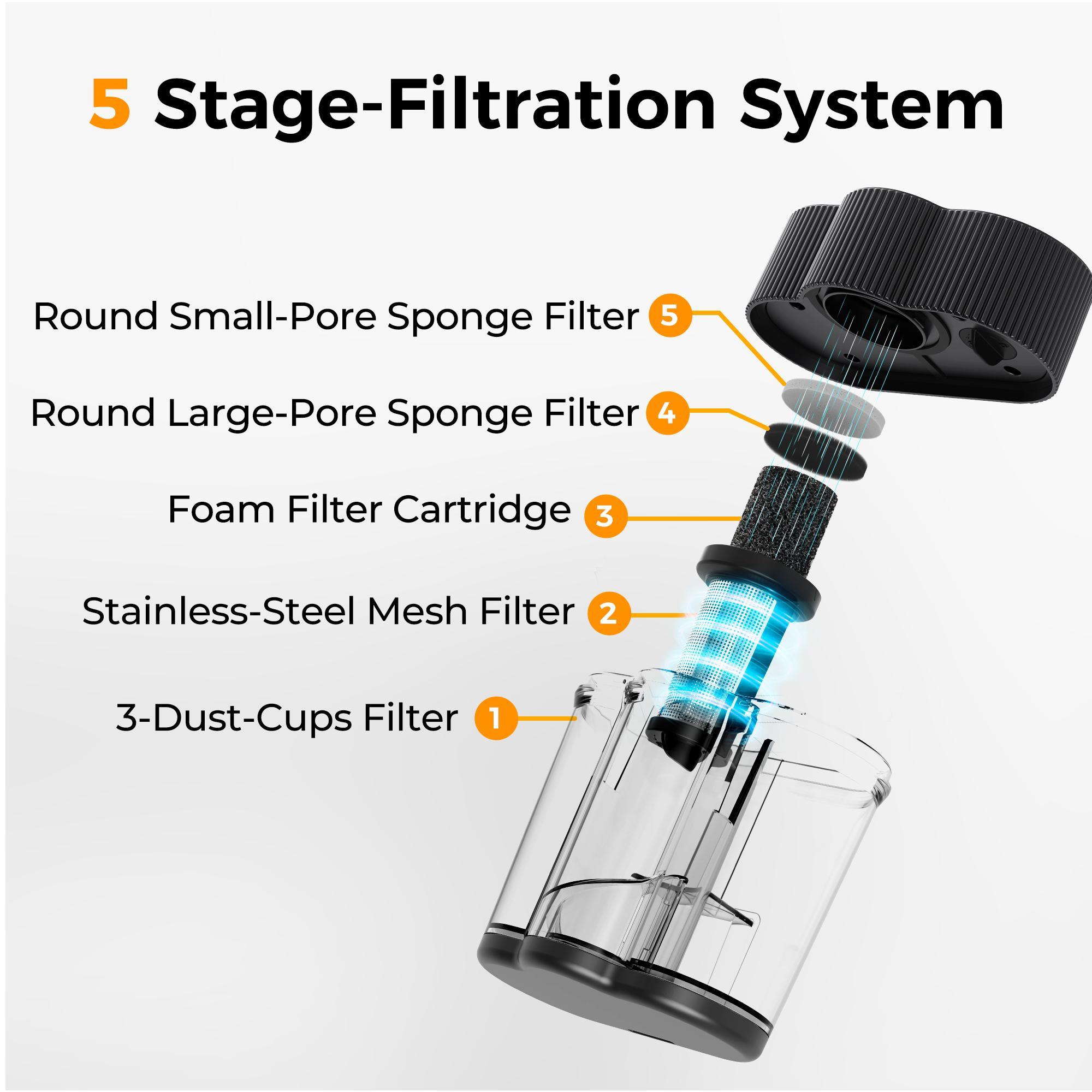 5 Stage-Filtration System

Round Small-Pore Sponge Filter 5

Round Large-Pore Sponge Filter 4

Foam Filter Cartridge 3

Stainless-Steel Mesh Filter 2

3-Dust-Cups Filter 1