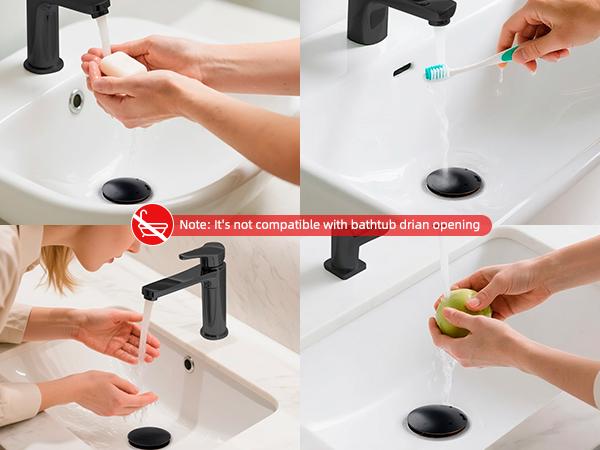 Note: It's not compatible with bathtub drian opening