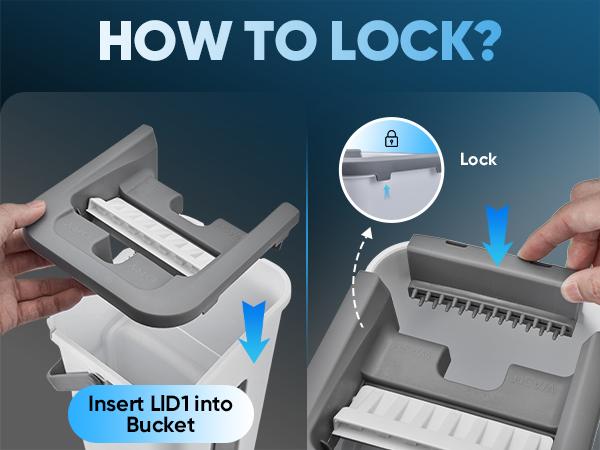 HOW TO LOCK?

Lock

Insert LID1 into Bucket