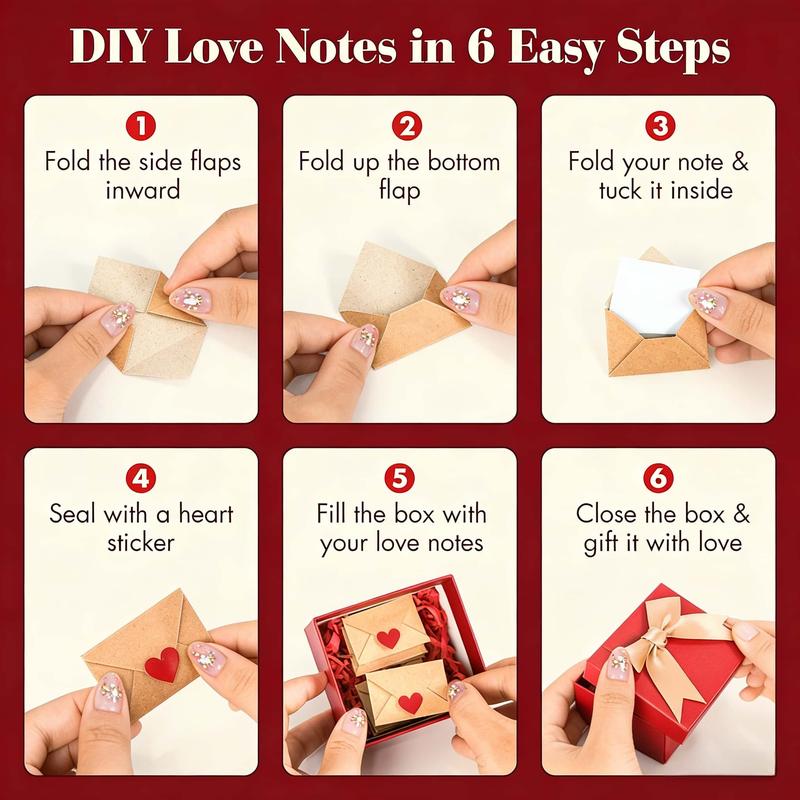 DIY Love Notes in 6 Easy Steps

1
Fold the side flaps inward

2
Fold up the bottom flap

3
Fold your note & tuck it inside

4
Seal with a heart sticker

5
Fill the box with your love notes

6
Close the box & gift it with love