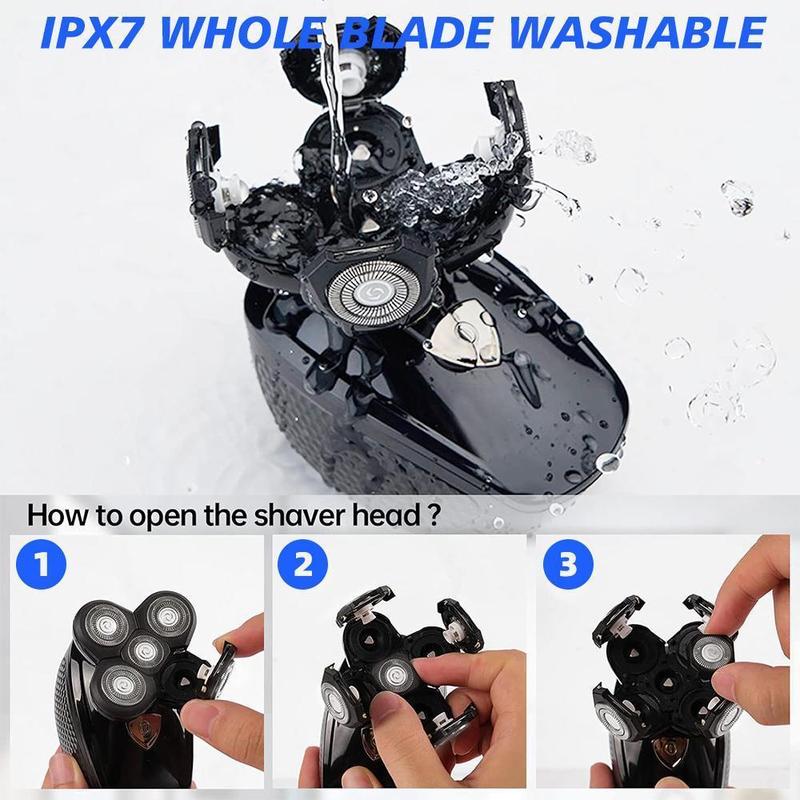 IPX7 WHOLE BLADE WASHABLE

How to open the shaver head ?

1

2

3