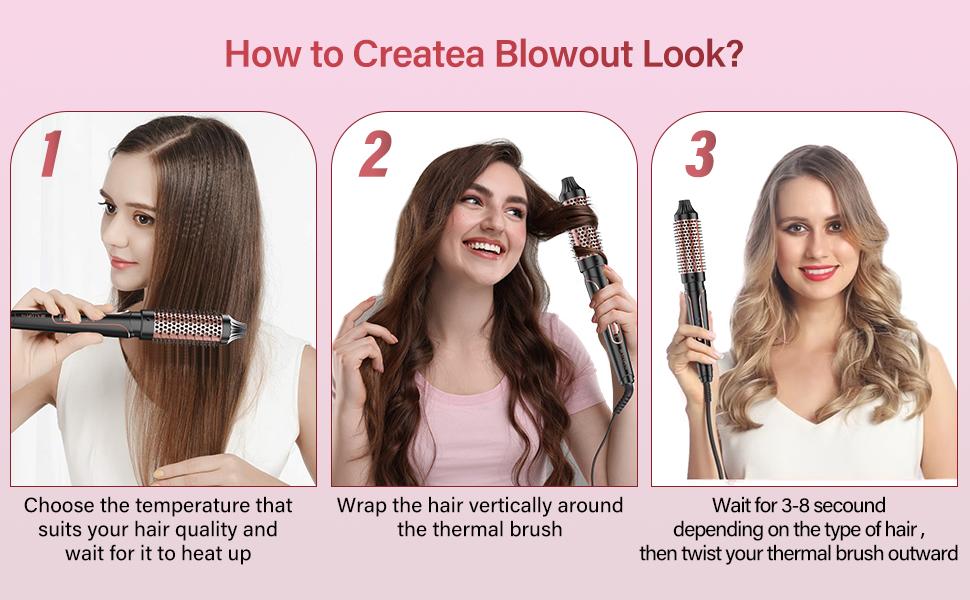 How to Createa Blowout Look?

1

Choose the temperature that suits your hair quality and wait for it to heat up

2

Wrap the hair vertically around the thermal brush

3

Wait for 3-8 secound depending on the type of hair , then twist your thermal brush outward