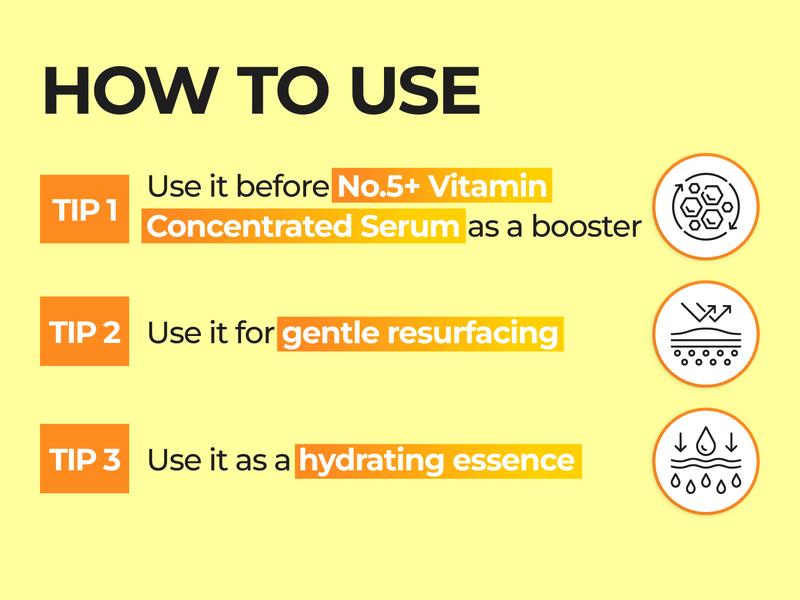 HOW TO USE

TIP 1 Use it before No.5+ Vitamin Concentrated Serum as a booster

TIP 2 Use it for gentle resurfacing

TIP 3 Use it as a hydrating essence