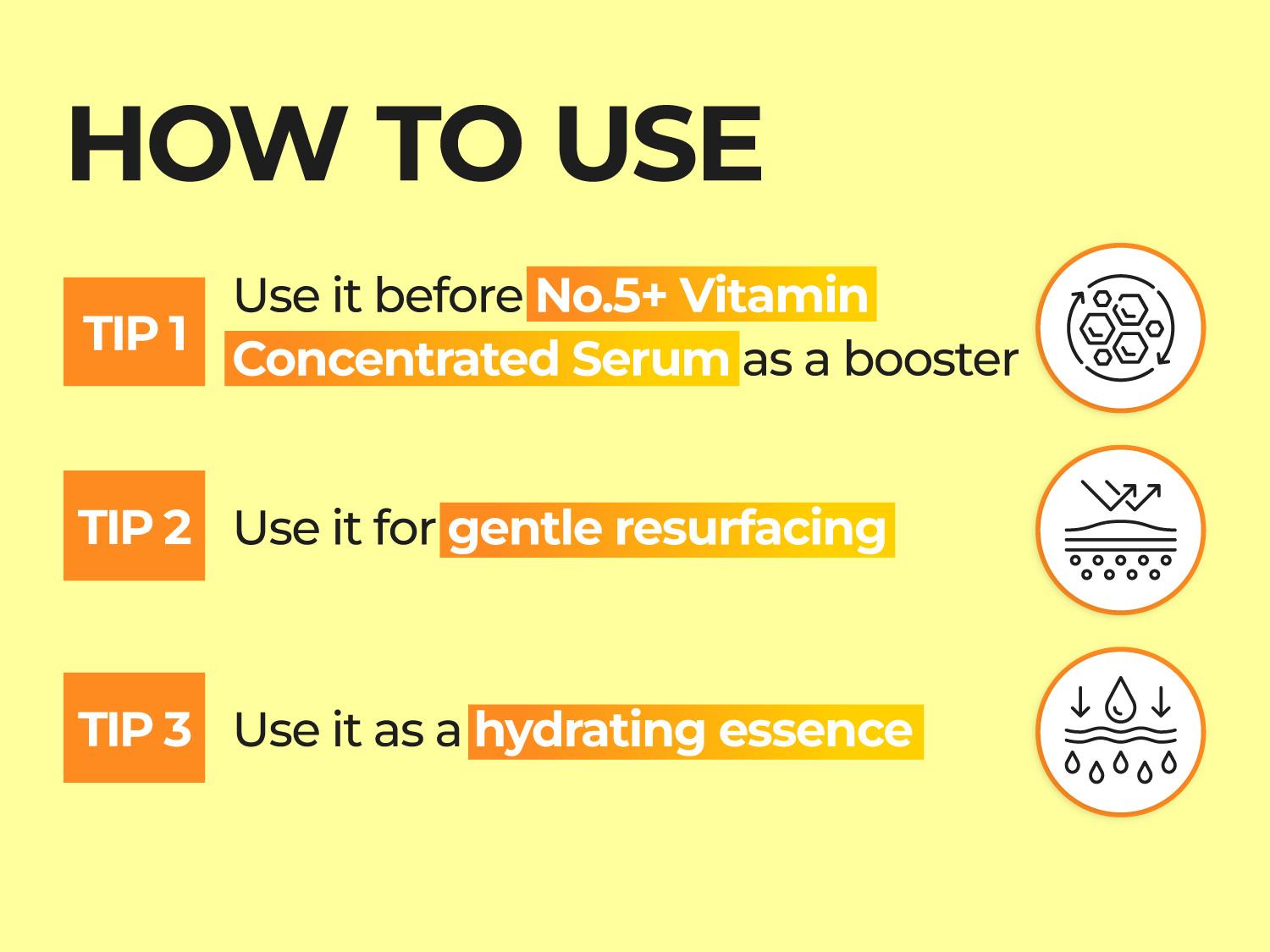 HOW TO USE

TIP 1 Use it before No.5+ Vitamin Concentrated Serum as a booster

TIP 2 Use it for gentle resurfacing

TIP 3 Use it as a hydrating essence