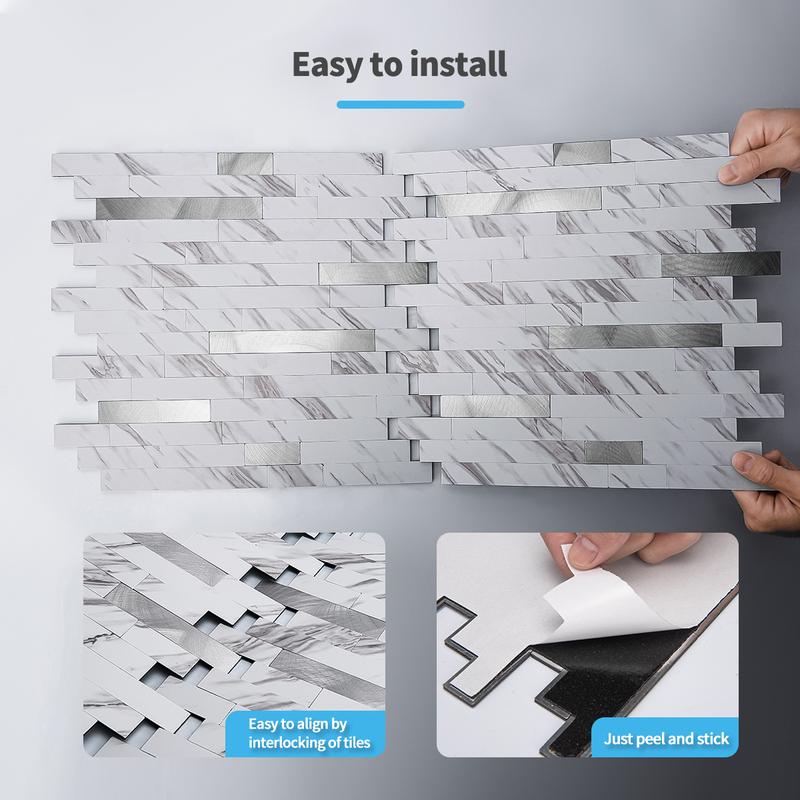 Easy to install

Easy to align by interlocking of tiles

Just peel and stick