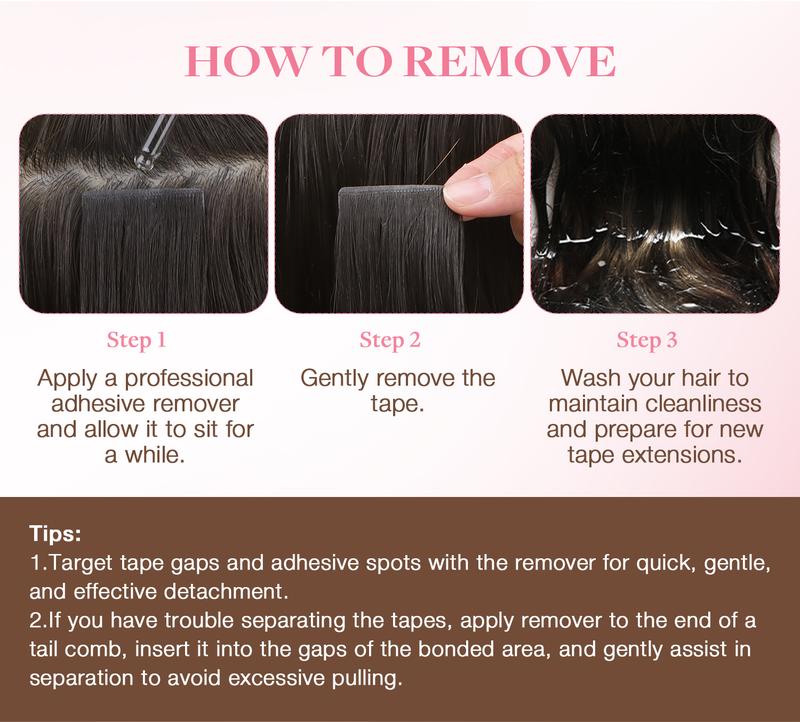 HOW TO REMOVE

Step 1

Apply a professional adhesive remover and allow it to sit for a while.

Step 2

Gently remove the tape.

Step 3

Wash your hair to maintain cleanliness and prepare for new tape extensions.

Tips:

1.Target tape gaps and adhesive spots with the remover for quick, gentle, and effective detachment.

2.If you have trouble separating the tapes, apply remover to the end of a tail comb, insert it into the gaps of the bonded area, and gently assist in separation to avoid excessive pulling.