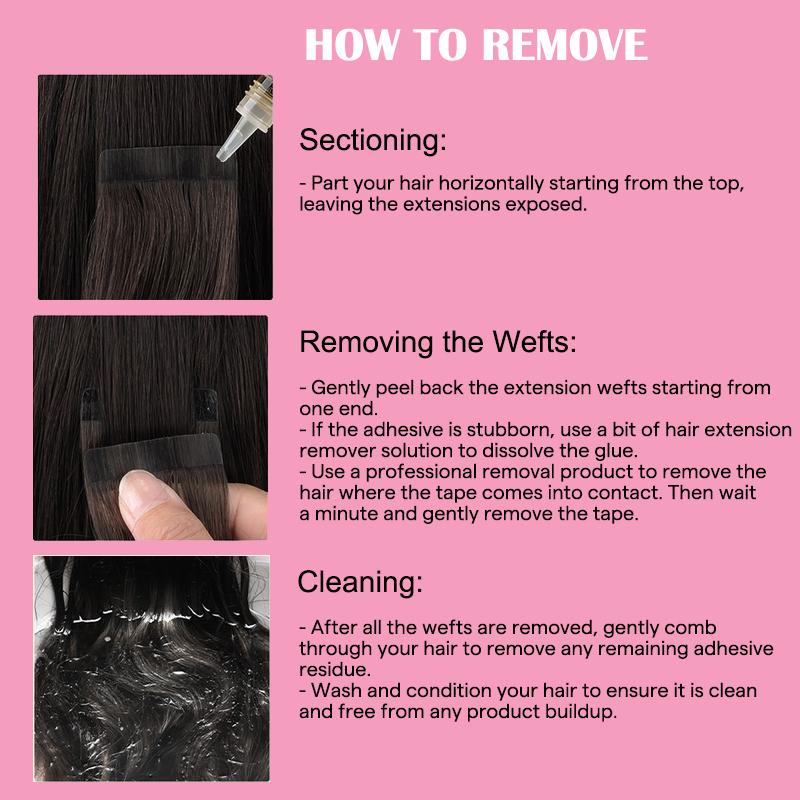 HOW TO REMOVE

Sectioning:

- Part your hair horizontally starting from the top, leaving the extensions exposed.

Removing the Wefts:

- Gently peel back the extension wefts starting from one end.
- If the adhesive is stubborn, use a bit of hair extension remover solution to dissolve the glue.
- Use a professional removal product to remove the hair where the tape comes into contact. Then wait a minute and gently remove the tape.

Cleaning:

- After all the wefts are removed, gently comb through your hair to remove any remaining adhesive residue.
- Wash and condition your hair to ensure it is clean and free from any product buildup.