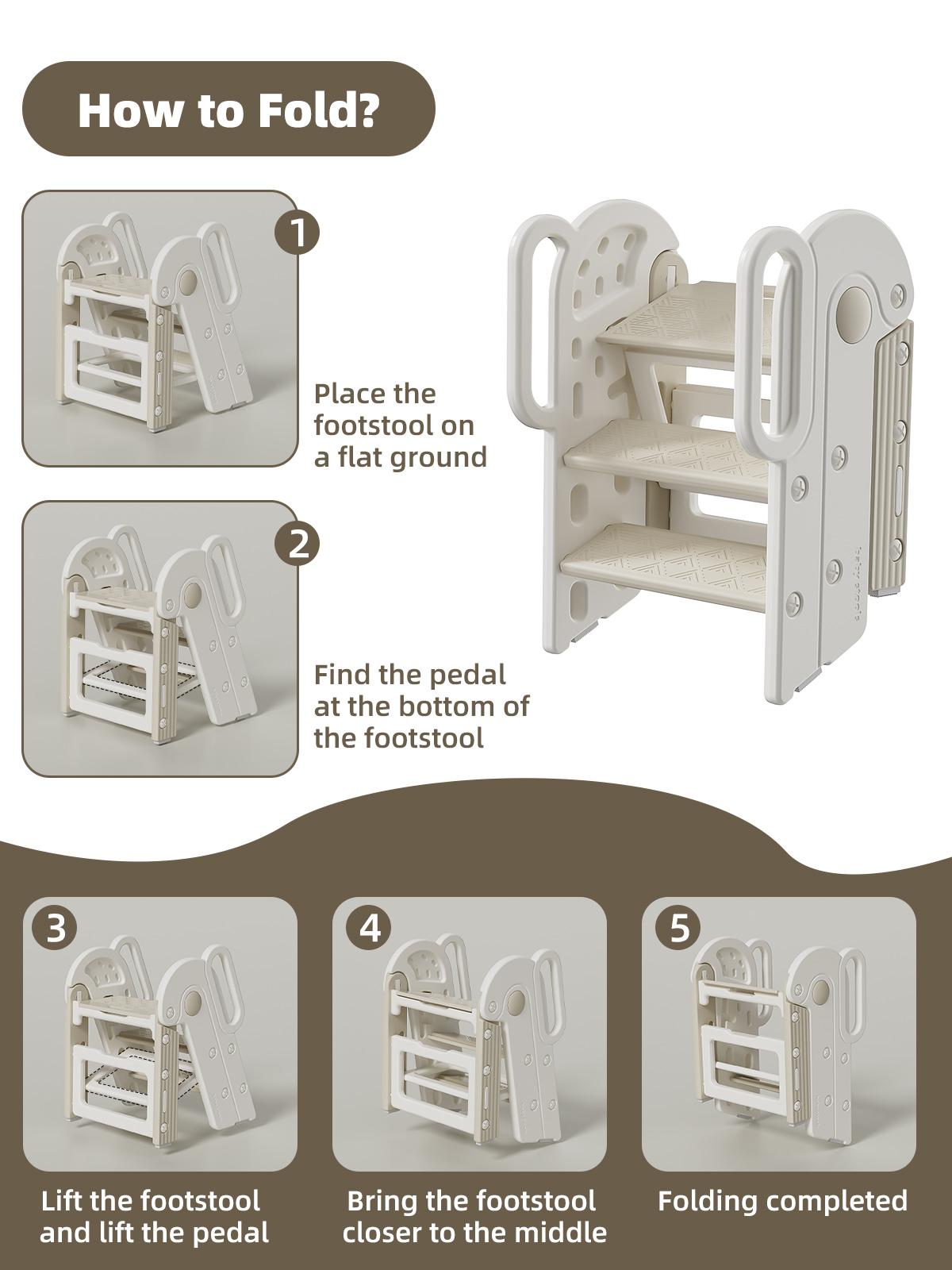 How to Fold?

1

Place the footstool on a flat ground

2

Find the pedal at the bottom of the footstool

3

Lift the footstool and lift the pedal

4

Bring the footstool closer to the middle

5

Folding completed