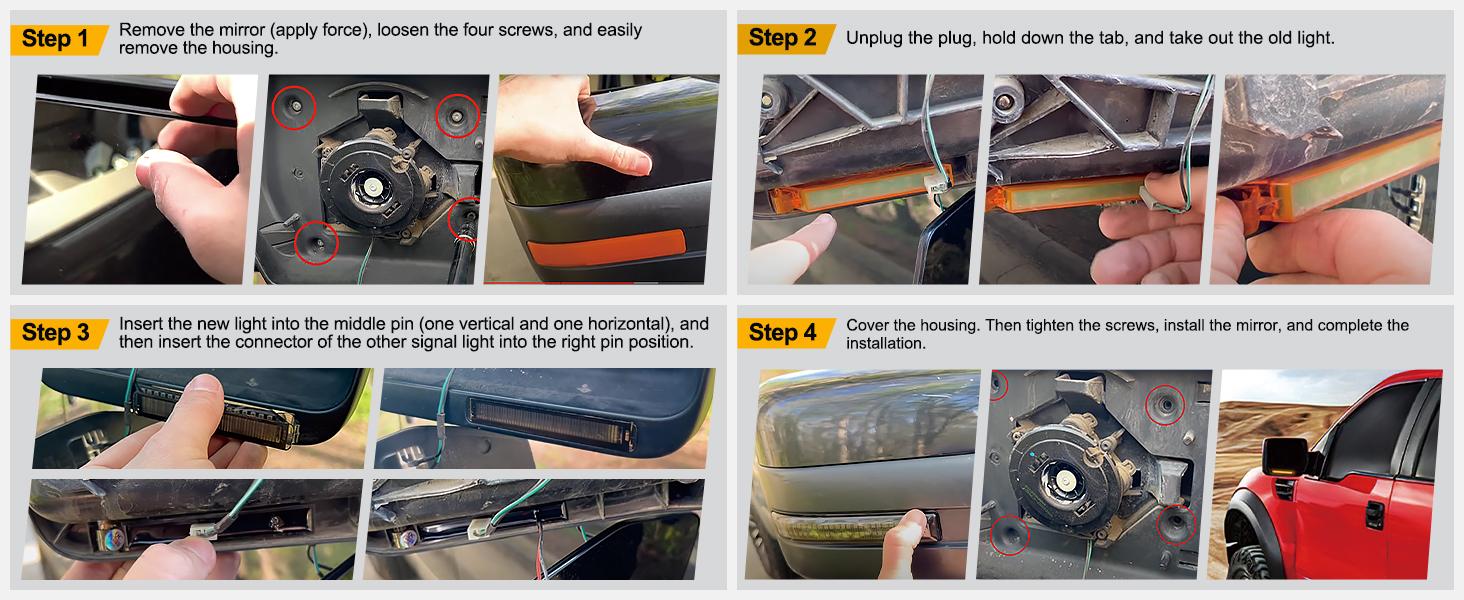 Step 1 Remove the mirror (apply force), loosen the four screws, and easily remove the housing.

Step 2 Unplug the plug, hold down the tab, and take out the old light.

Step 3 Insert the new light into the middle pin (one vertical and one horizontal), and then insert the connector of the other signal light into the right pin position.

Step 4 Cover the housing. Then tighten the screws, install the mirror, and complete the installation.