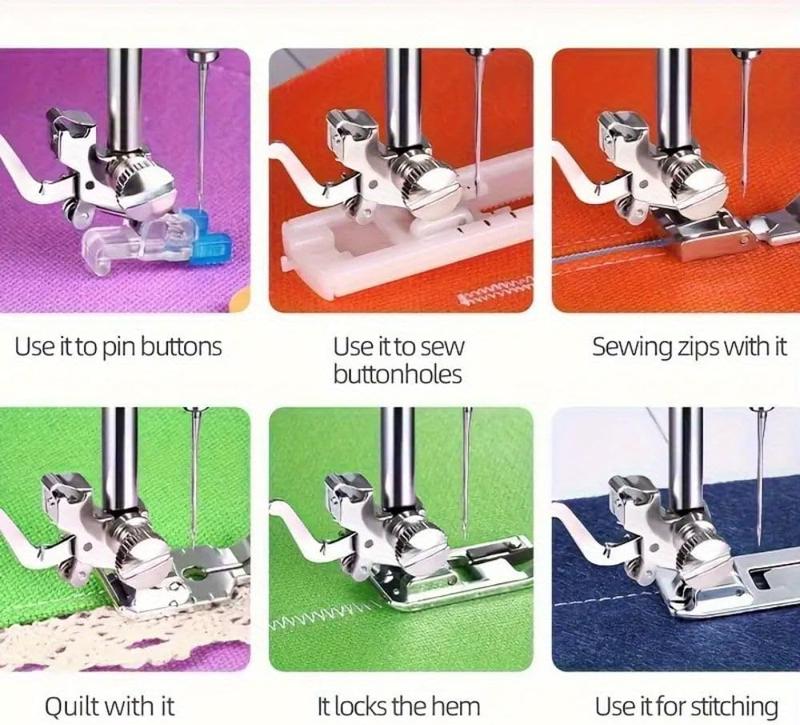 Use it to pin buttons

Use it to sew buttonholes

Sewing zips with it

Quilt with it

It locks the hem

Use it for stitching