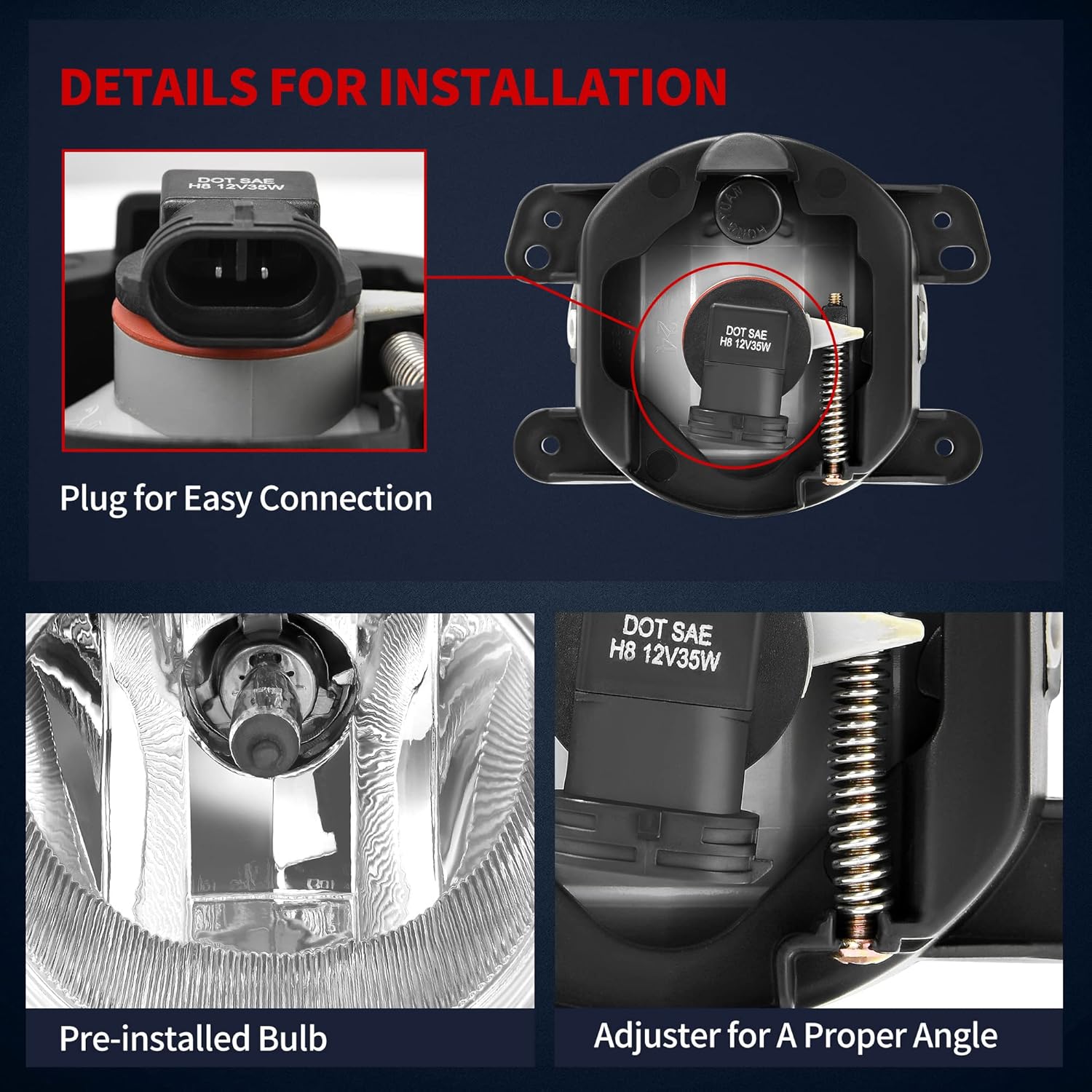 DETAILS FOR INSTALLATION

DOT SAE
H8 12V35W

DOT SAE
H8 12V35W

Plug for Easy Connection

DOT SAE
H8 12V35W

Pre-installed Bulb

Adjuster for A Proper Angle