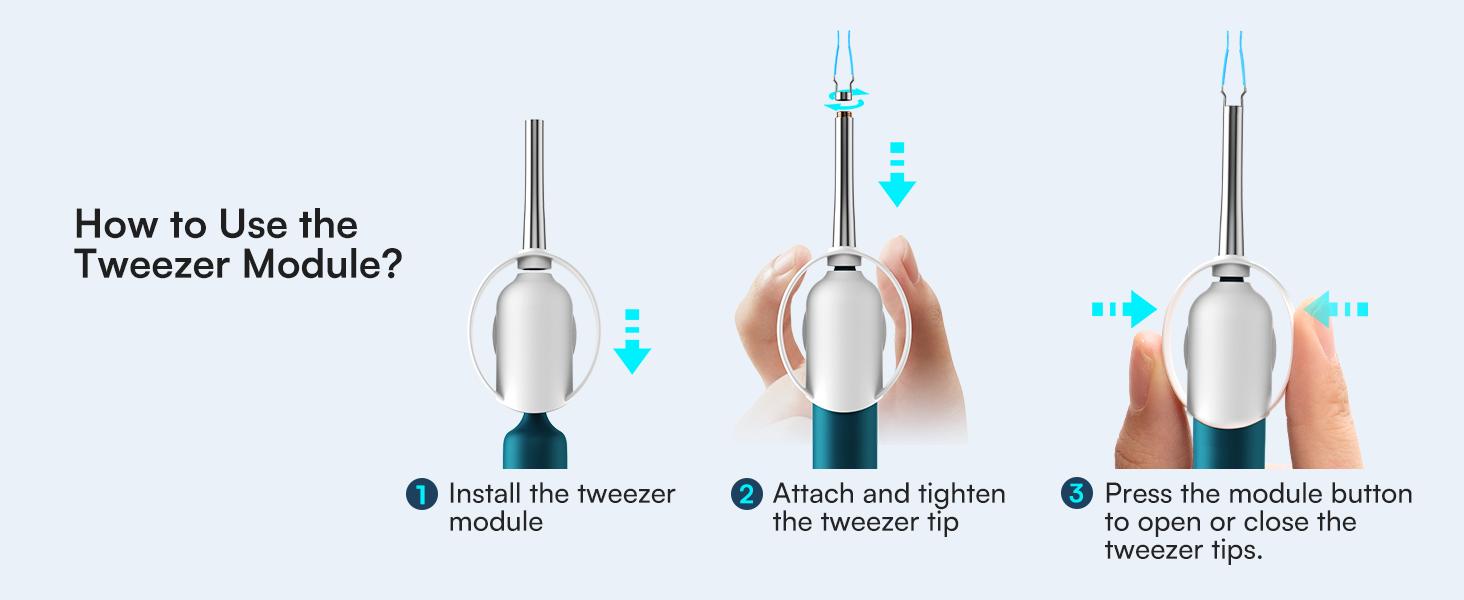 How to Use the Tweezer Module?

1 Install the tweezer module

2 Attach and tighten the tweezer tip

3 Press the module button to open or close the tweezer tips.