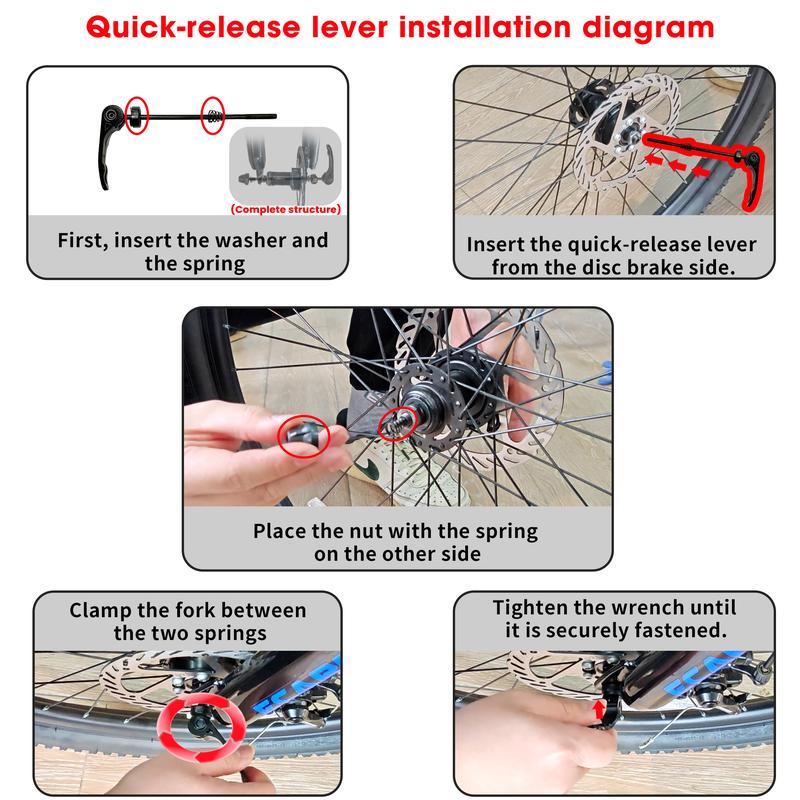 Quick-release lever installation diagram

(Complete structure)

First, insert the washer and the spring

Insert the quick-release lever from the disc brake side.

Place the nut with the spring on the other side

Clamp the fork between the two springs

Tighten the wrench until it is securely fastened.