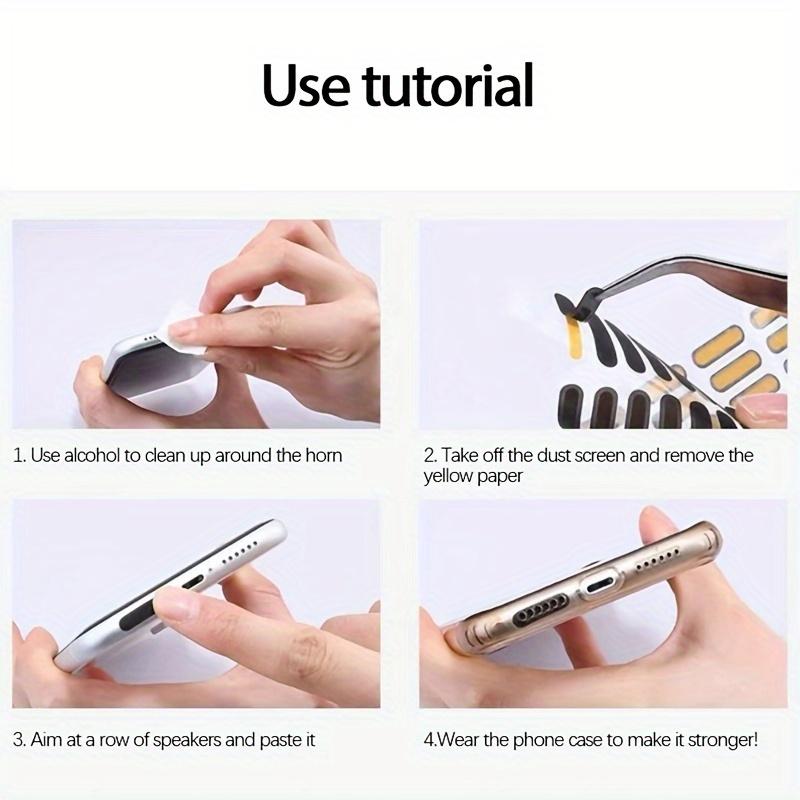 Use tutorial

1. Use alcohol to clean up around the horn

2. Take off the dust screen and remove the yellow paper

3. Aim at a row of speakers and paste it

4.Wear the phone case to make it stronger!