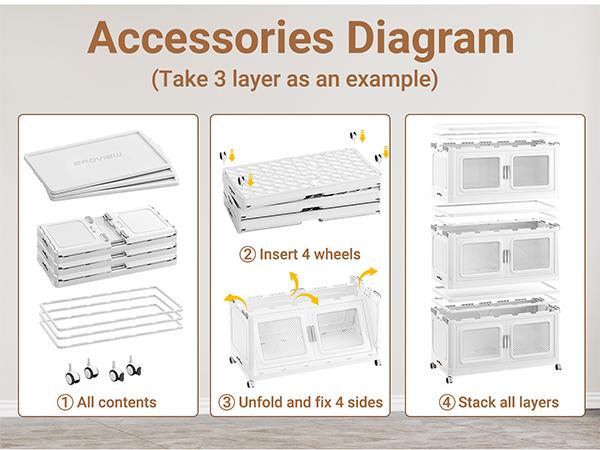 Accessories Diagram
(Take 3 layer as an example)

ERGVIEW

① All contents

② Insert 4 wheels

③ Unfold and fix 4 sides

④ Stack all layers