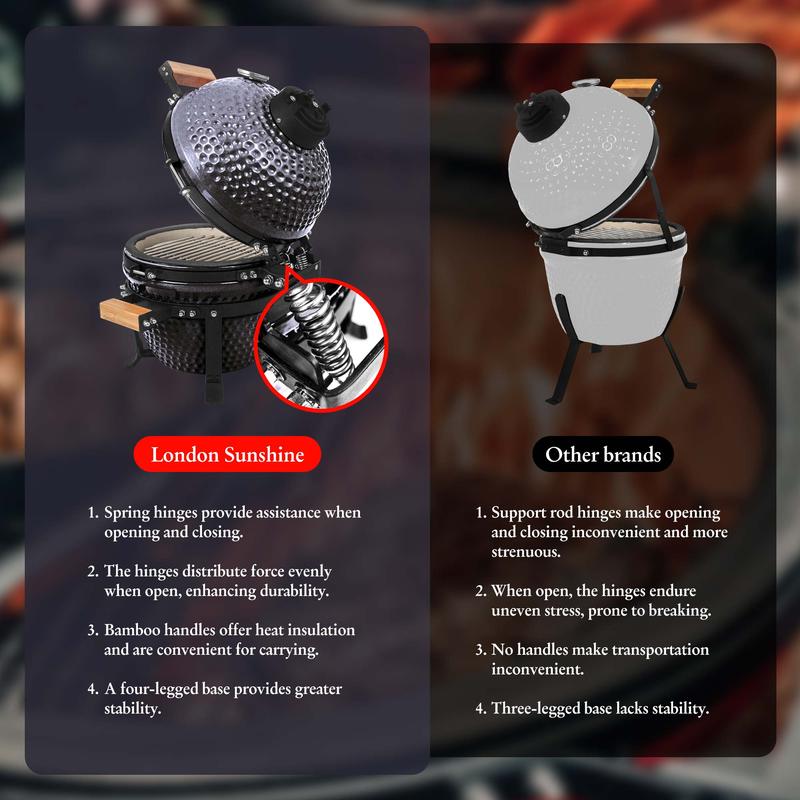 London Sunshine

1. Spring hinges provide assistance when opening and closing.

2. The hinges distribute force evenly when open, enhancing durability.

3. Bamboo handles offer heat insulation and are convenient for carrying.

4. A four-legged base provides greater stability.

Other brands

1. Support rod hinges make opening and closing inconvenient and more strenuous.

2. When open, the hinges endure uneven stress, prone to breaking.

3. No handles make transportation inconvenient.

4. Three-legged base lacks stability.