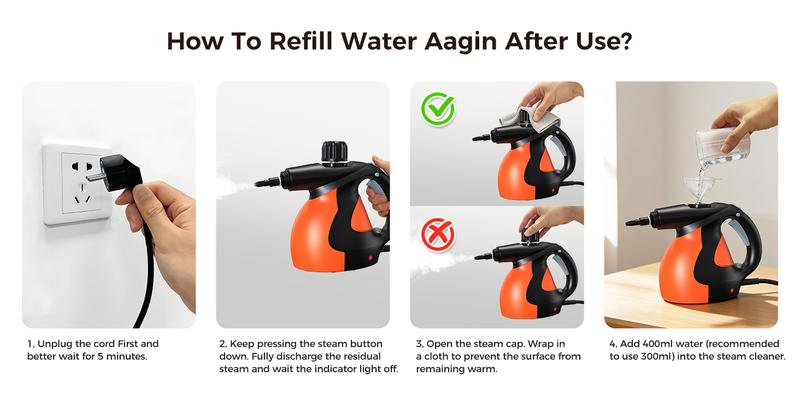 How To Refill Water Aagin After Use?

1, Unplug the cord First and better wait for 5 minutes.

2, Keep pressing the steam button down. Fully discharge the residual steam and wait the indicator light off.

3, Open the steam cap. Wrap in a cloth to prevent the surface from remaining warm.

4, Add 400ml water (recommended to use 300ml) into the steam cleaner.