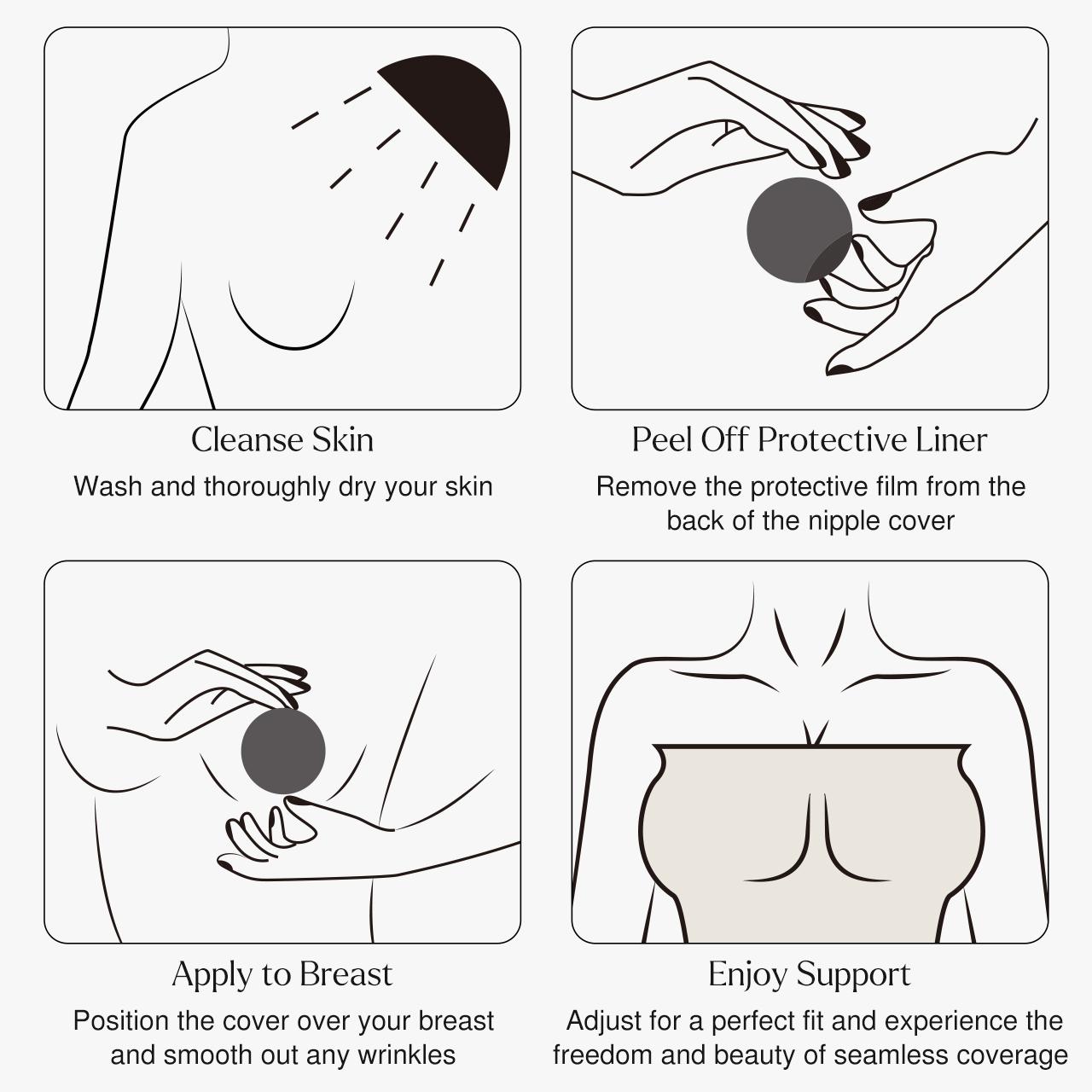 Cleanse Skin
Wash and thoroughly dry your skin

Peel Off Protective Liner
Remove the protective film from the back of the nipple cover

Apply to Breast
Position the cover over your breast and smooth out any wrinkles

Enjoy Support
Adjust for a perfect fit and experience the freedom and beauty of seamless coverage