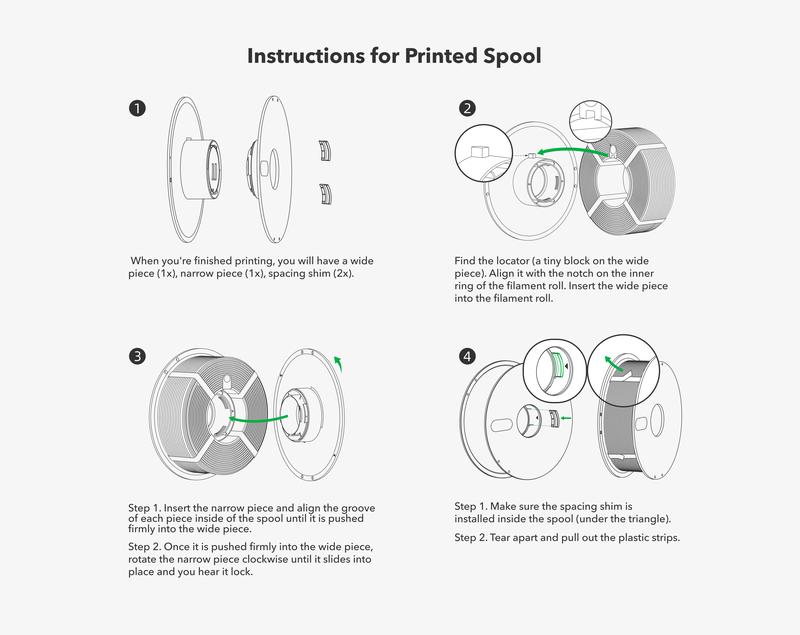 Instructions for Printed Spool

1

When you're finished printing, you will have a wide piece (1x), narrow piece (1x), spacing shim (2x).

2

Find the locator (a tiny block on the wide piece). Align it with the notch on the inner ring of the filament roll. Insert the wide piece into the filament roll.

3

Step 1. Insert the narrow piece and align the groove of each piece inside of the spool until it is pushed firmly into the wide piece.

Step 2. Once it is pushed firmly into the wide piece, rotate the narrow piece clockwise until it slides into place and you hear it lock.

4

Step 1. Make sure the spacing shim is installed inside the spool (under the triangle).

Step 2. Tear apart and pull out the plastic strips.