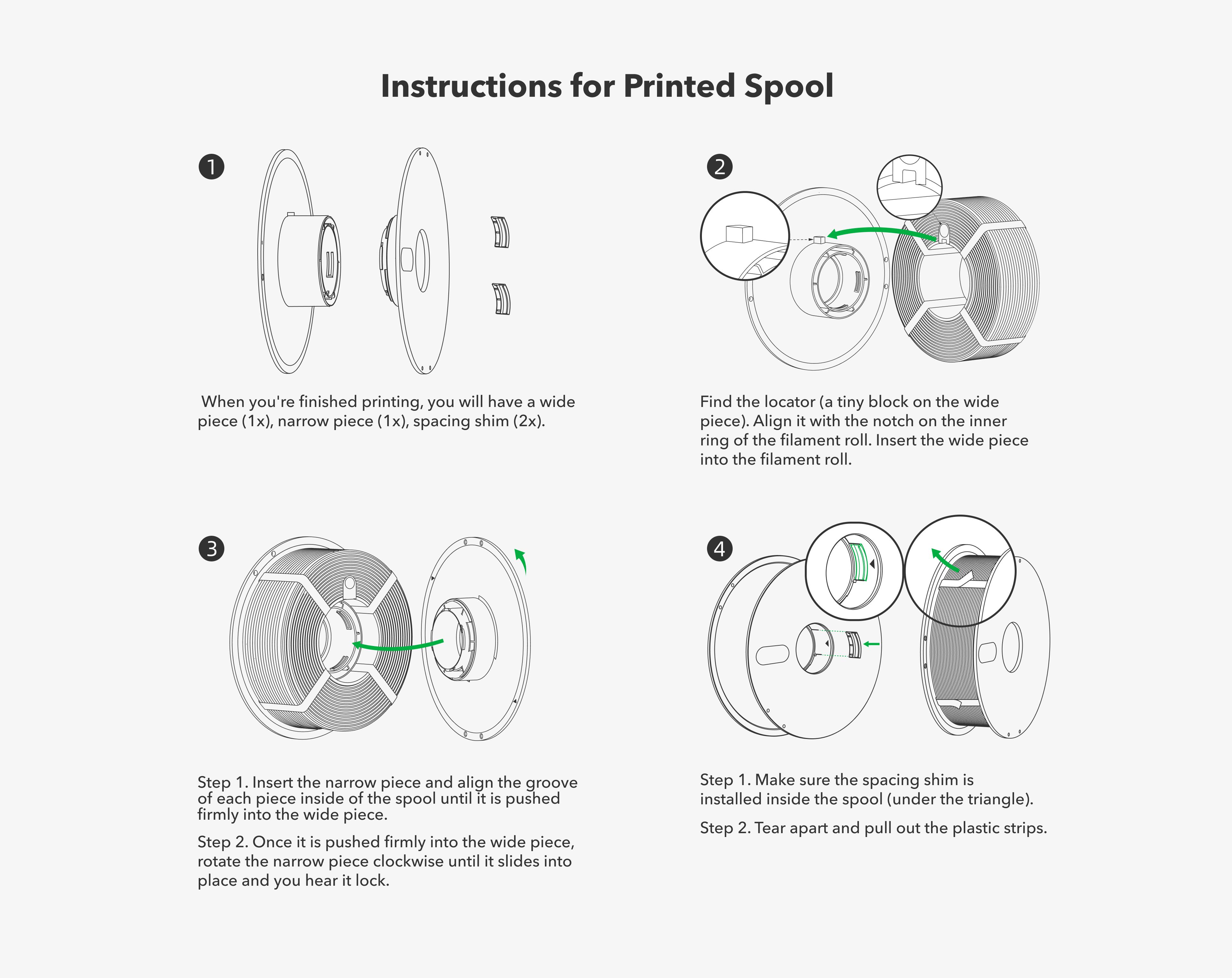 Instructions for Printed Spool

1

When you're finished printing, you will have a wide piece (1x), narrow piece (1x), spacing shim (2x).

2

Find the locator (a tiny block on the wide piece). Align it with the notch on the inner ring of the filament roll. Insert the wide piece into the filament roll.

3

Step 1. Insert the narrow piece and align the groove of each piece inside of the spool until it is pushed firmly into the wide piece.

Step 2. Once it is pushed firmly into the wide piece, rotate the narrow piece clockwise until it slides into place and you hear it lock.

4

Step 1. Make sure the spacing shim is installed inside the spool (under the triangle).

Step 2. Tear apart and pull out the plastic strips.