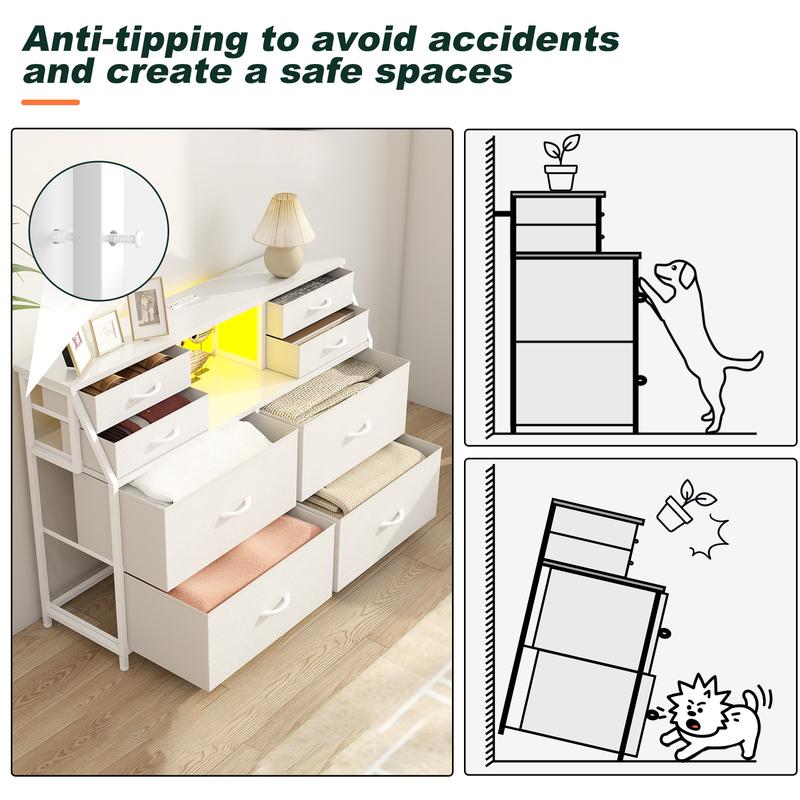 Anti-tipping to avoid accidents and create a safe spaces