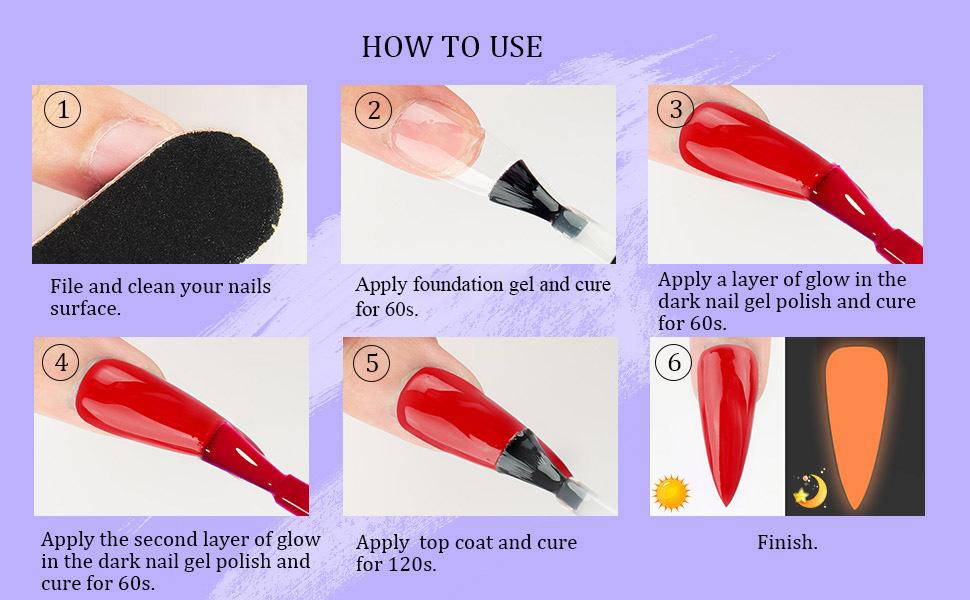 HOW TO USE

1
File and clean your nails surface.

2
Apply foundation gel and cure for 60s.

3
Apply a layer of glow in the dark nail gel polish and cure for 60s.

4
Apply the second layer of glow in the dark nail gel polish and cure for 60s.

5
Apply  top coat and cure for 120s.

6
Finish.