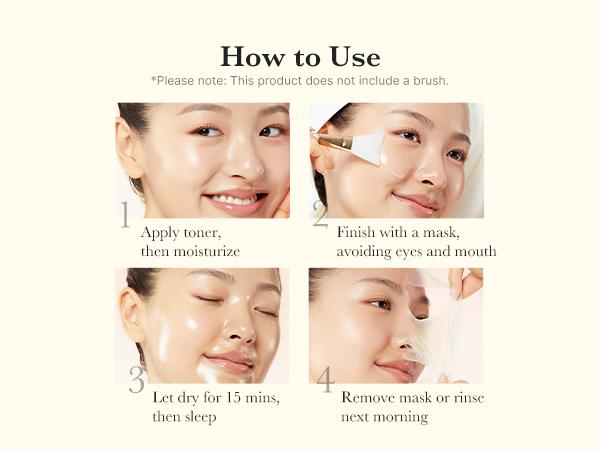 How to Use
*Please note: This product does not include a brush.

1 Apply toner, then moisturize

2 Finish with a mask, avoiding eyes and mouth

3 Let dry for 15 mins, then sleep

4 Remove mask or rinse next morning