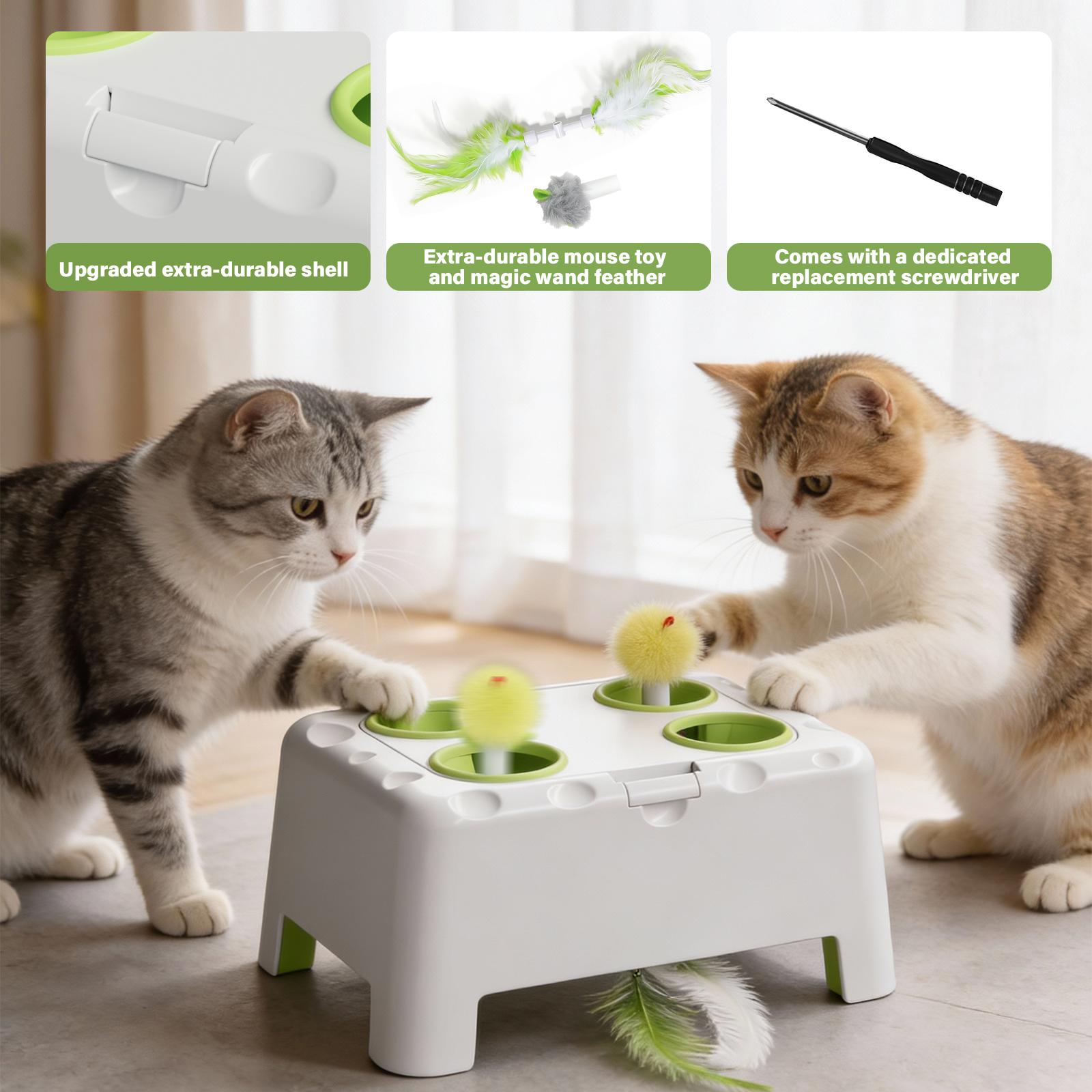 Upgraded extra-durable shell

Extra-durable mouse toy and magic wand feather

Comes with a dedicated replacement screwdriver