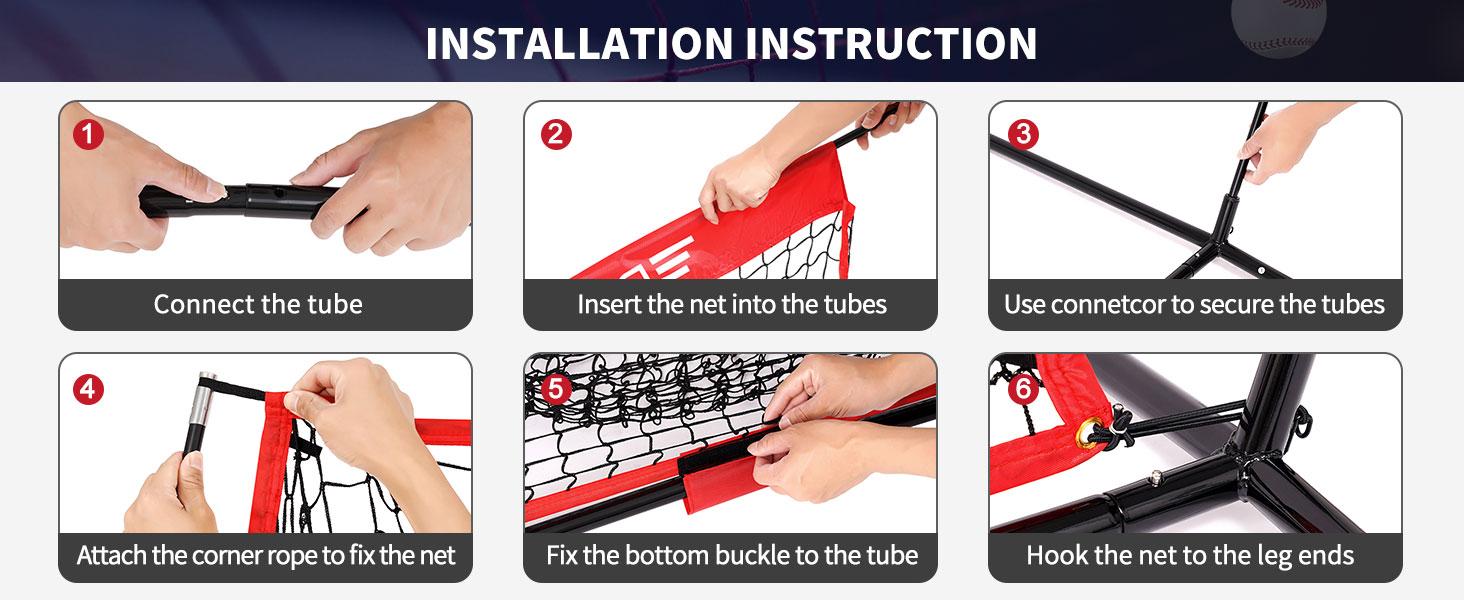 INSTALLATION INSTRUCTION

1
Connect the tube

2
Insert the net into the tubes

3
Use connetcor to secure the tubes

4
Attach the corner rope to fix the net

5
Fix the bottom buckle to the tube

6
Hook the net to the leg ends