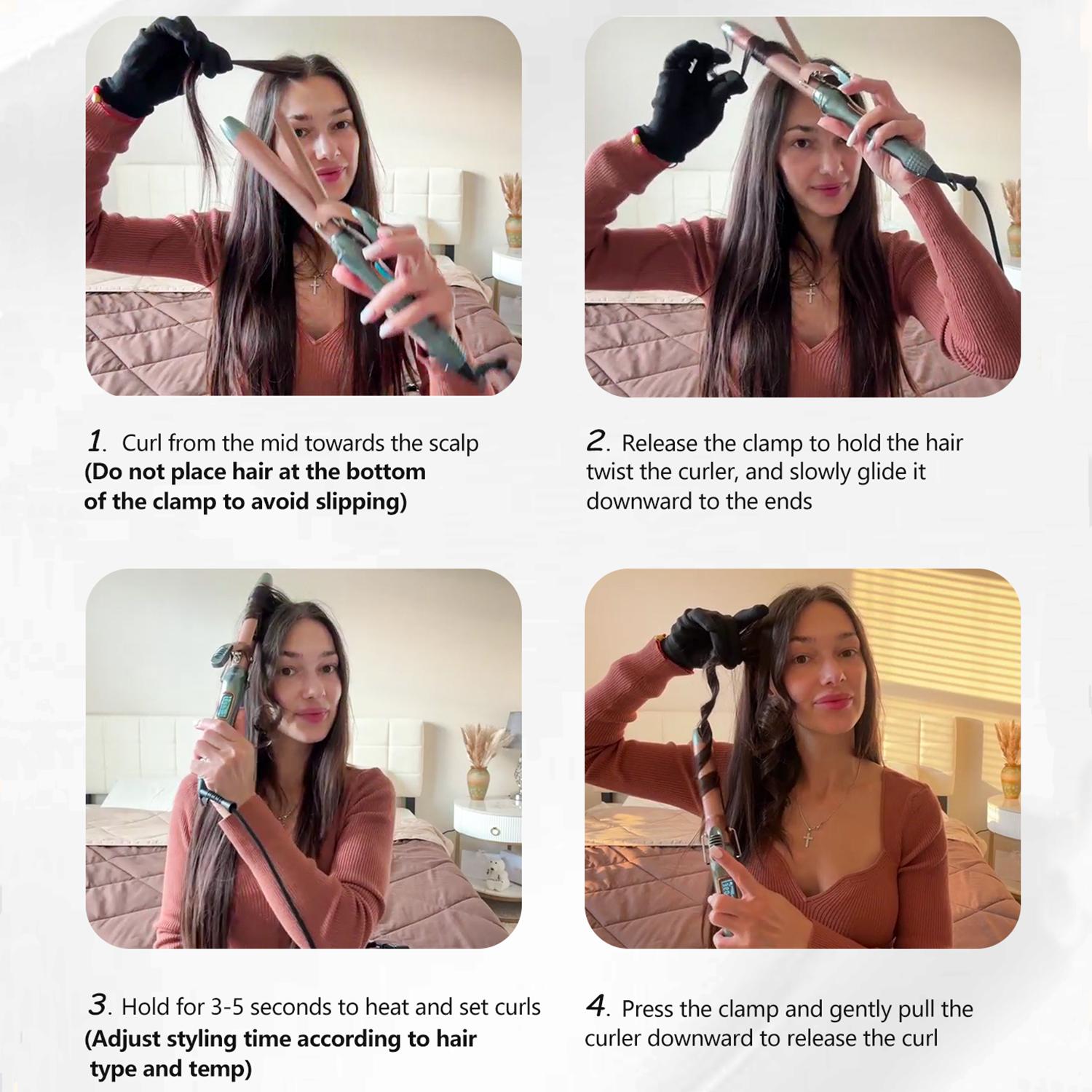 1. Curl from the mid towards the scalp
(Do not place hair at the bottom of the clamp to avoid slipping)

2. Release the clamp to hold the hair twist the curler, and slowly glide it downward to the ends

3. Hold for 3-5 seconds to heat and set curls
(Adjust styling time according to hair type and temp)

4. Press the clamp and gently pull the curler downward to release the curl