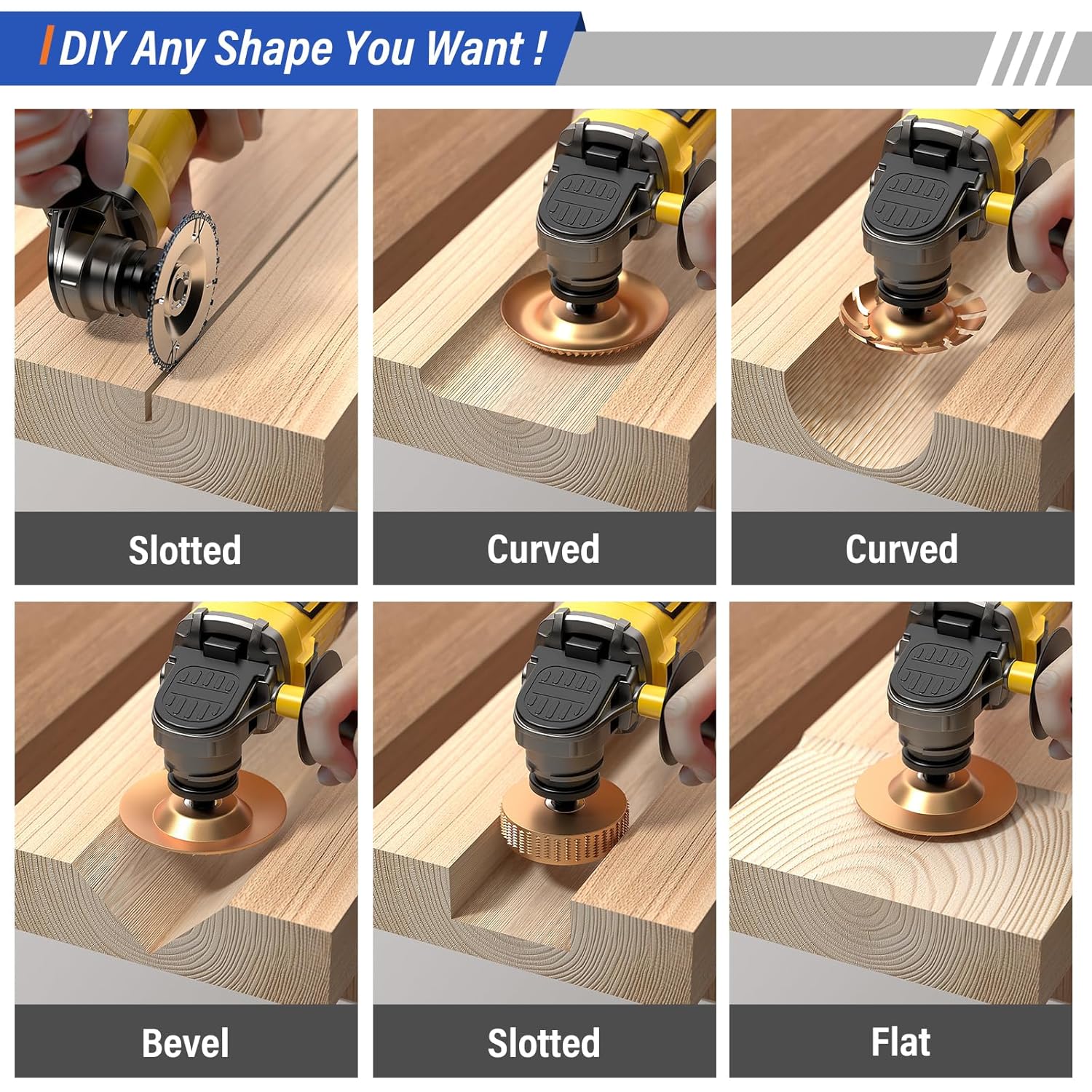 DIY Any Shape You Want !

Slotted

Curved

Curved

Bevel

Slotted

Flat