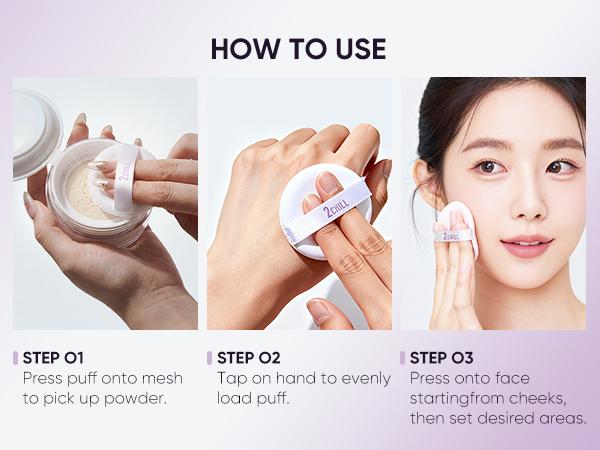 HOW TO USE

2CHILL

2CHILL

2CHILL

STEP 01
Press puff onto mesh to pick up powder.

STEP 02
Tap on hand to evenly load puff.

STEP 03
Press onto face startingfrom cheeks, then set desired areas.