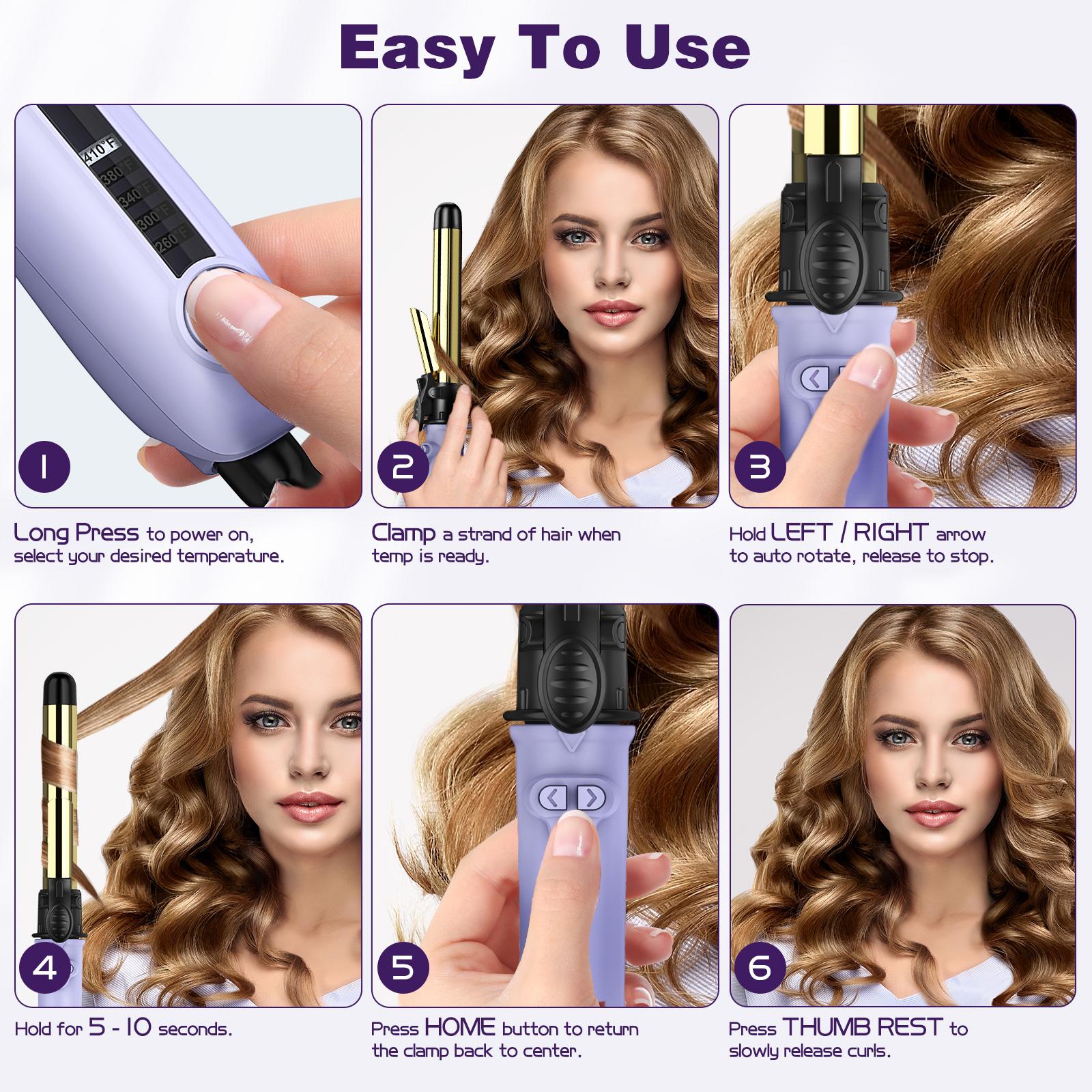 Easy To Use

410°F
380°F
340°F
300°F
260°F

1

Long Press to power on, select your desired temperature.

2

Clamp a strand of hair when temp is ready.

3

Hold LEFT / RIGHT arrow to auto rotate, release to stop.

4

Hold for 5 - 10 seconds.

5

Press HOME button to return the clamp back to center.

6

Press THUMB REST to slowly release curls.